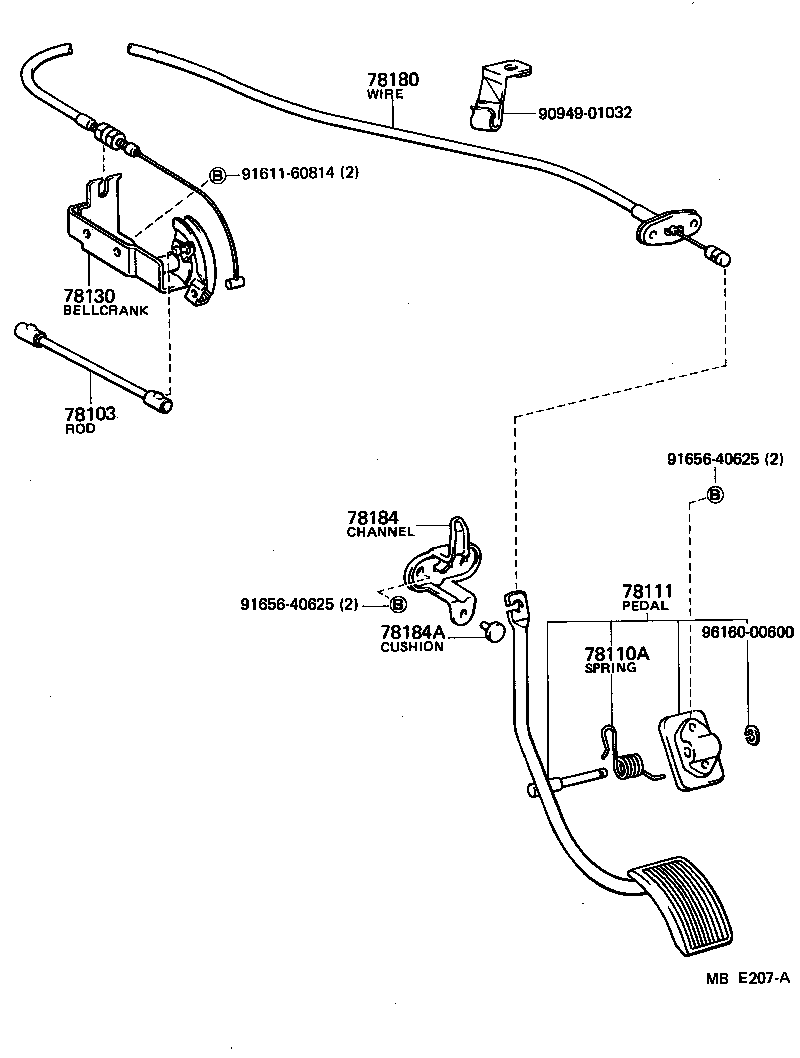 78180
WIRE

90949-01032

B 91611-60814 (2)

78130
BELLCRANK

78103
ROD

91656-40625 (2)
B

78184
CHANNEL

91656-40625 (2) B

78184A
CUSHION

78111
PEDAL

78110A
SPRING

96160-00600

MB E207-A