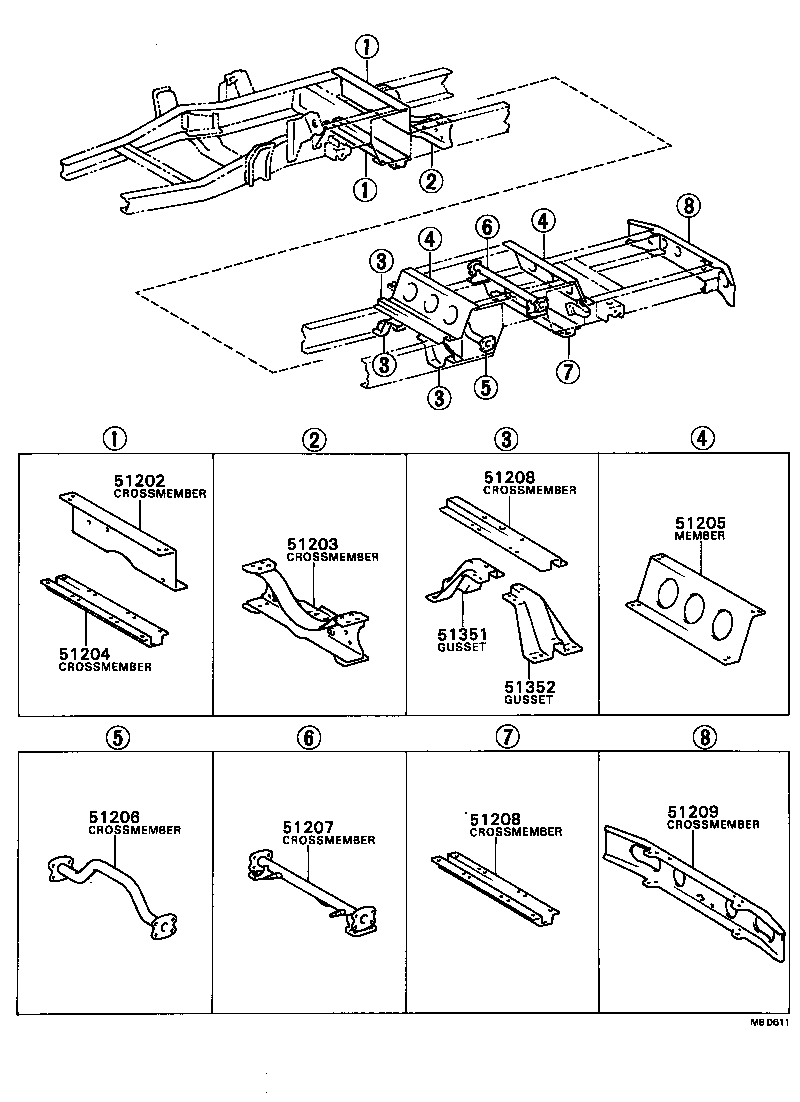 ①
①
②
⑧
④
⑥
④
③
③
③
⑤
⑦

①
51202
CROSSMEMBER
51204
CROSSMEMBER

②
51203
CROSSMEMBER

③
51208
CROSSMEMBER
51351
GUSSET
51352
GUSSET

④
51205
MEMBER

⑤
51206
CROSSMEMBER

⑥
51207
CROSSMEMBER

⑦
51208
CROSSMEMBER

⑧
51209
CROSSMEMBER

MB D611