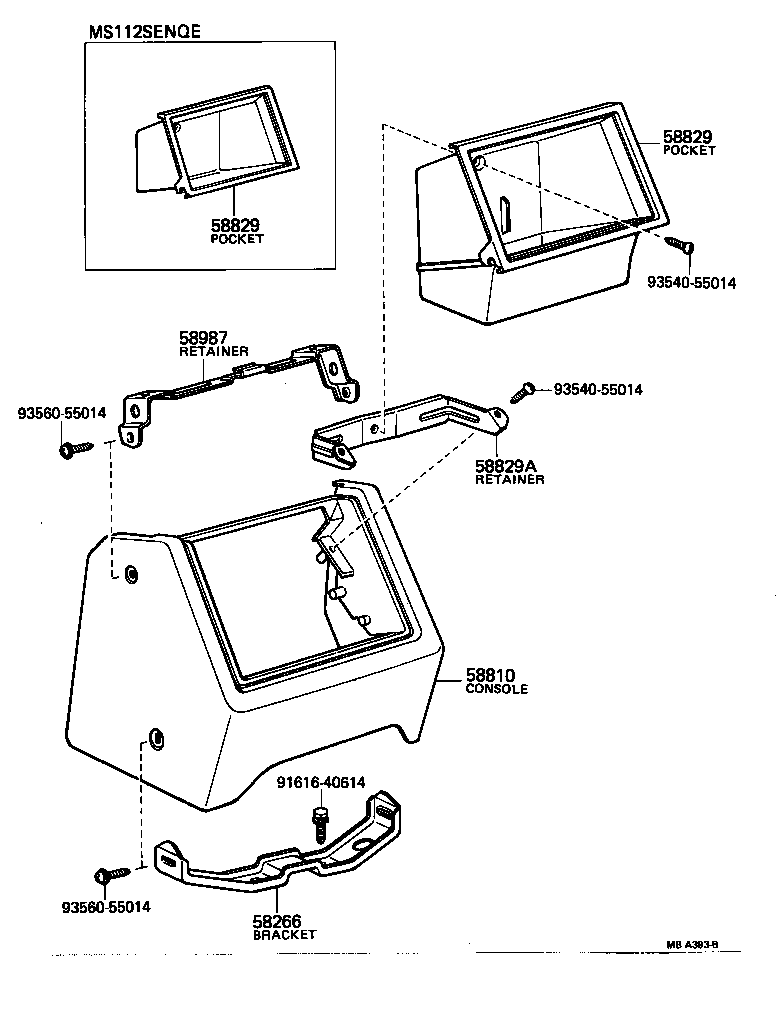 MS112SENQE

58829
POCKET

58829
POCKET

93540-55014

58987
RETAINER

93560-55014

93540-55014

58829A
RETAINER

58810
CONSOLE

91616-40614

93560-55014

58266
BRACKET

MB A393-B