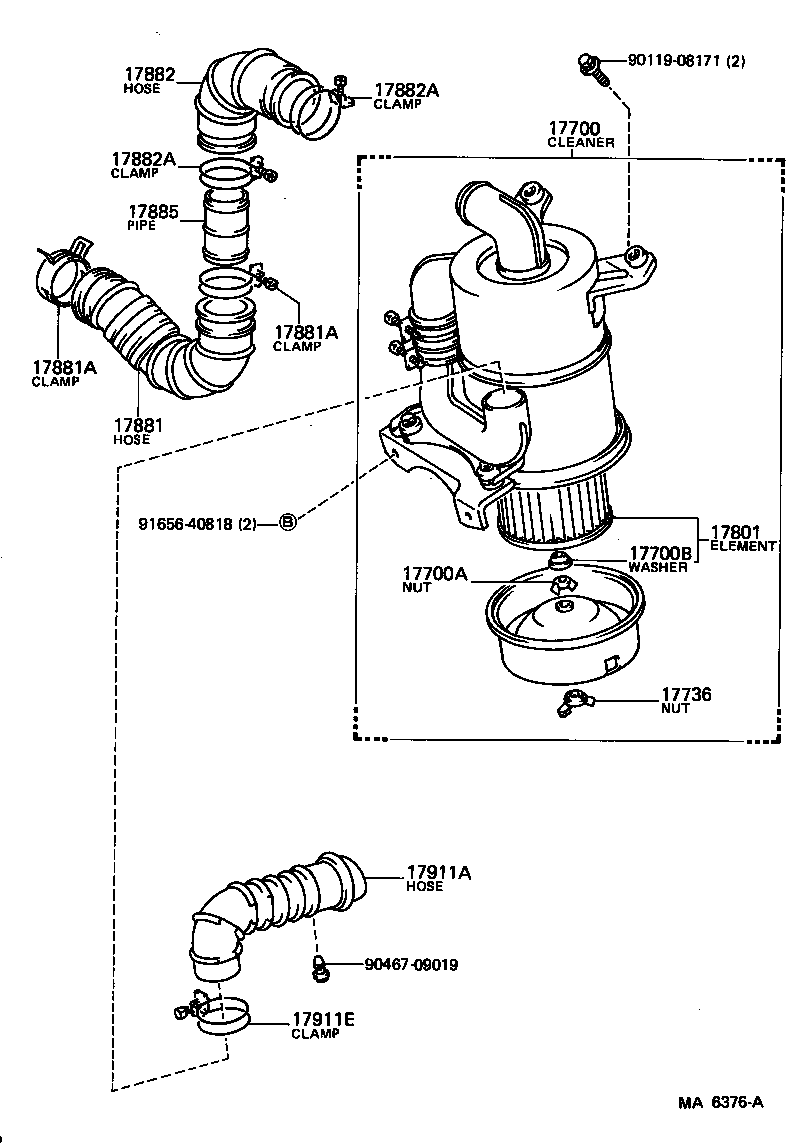 17882
HOSE

17882A
CLAMP

90119-08171 (2)

17700
CLEANER

17882A
CLAMP

17885
PIPE

17881A
CLAMP

17881A
CLAMP

17881
HOSE

91656-40818 (2) B

17801
ELEMENT

17700B
WASHER

17700A
NUT

17736
NUT

17911A
HOSE

90467-09019

17911E
CLAMP

MA 6376-A