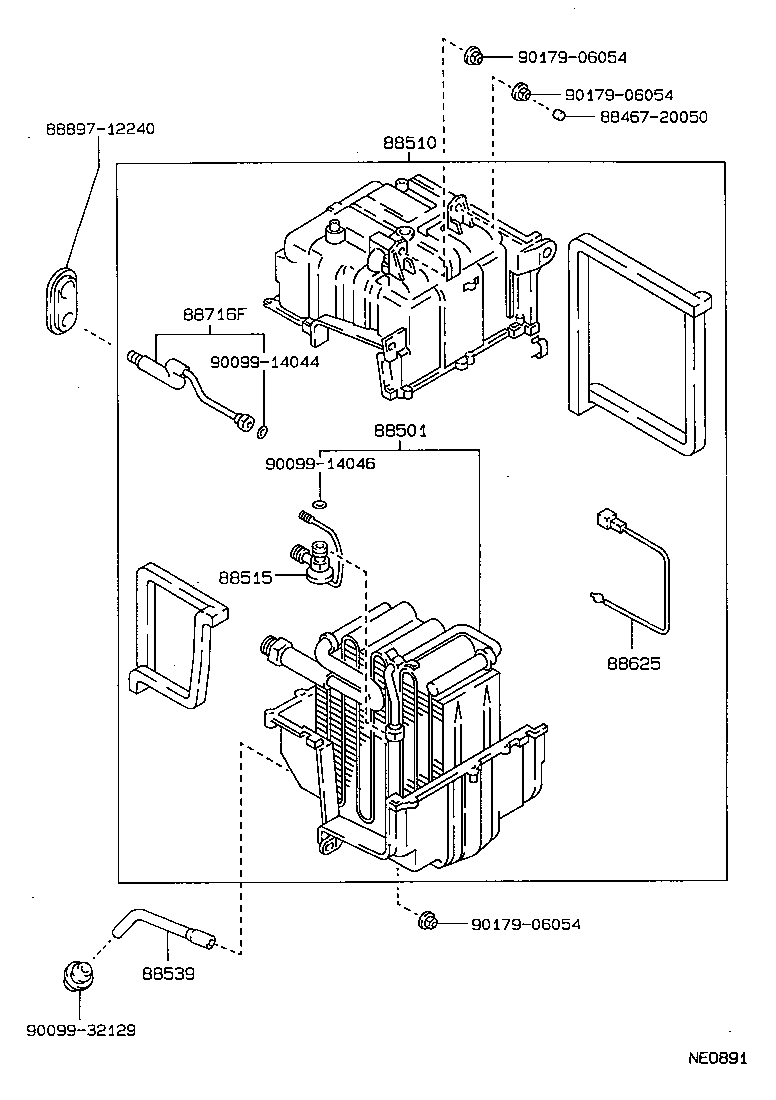 90179-06054
90179-06054
88467-20050
88897-12240
88510
88716F
90099-14044
88501
90099-14046
88515
88625
90179-06054
88539
90099-32129
NE0891