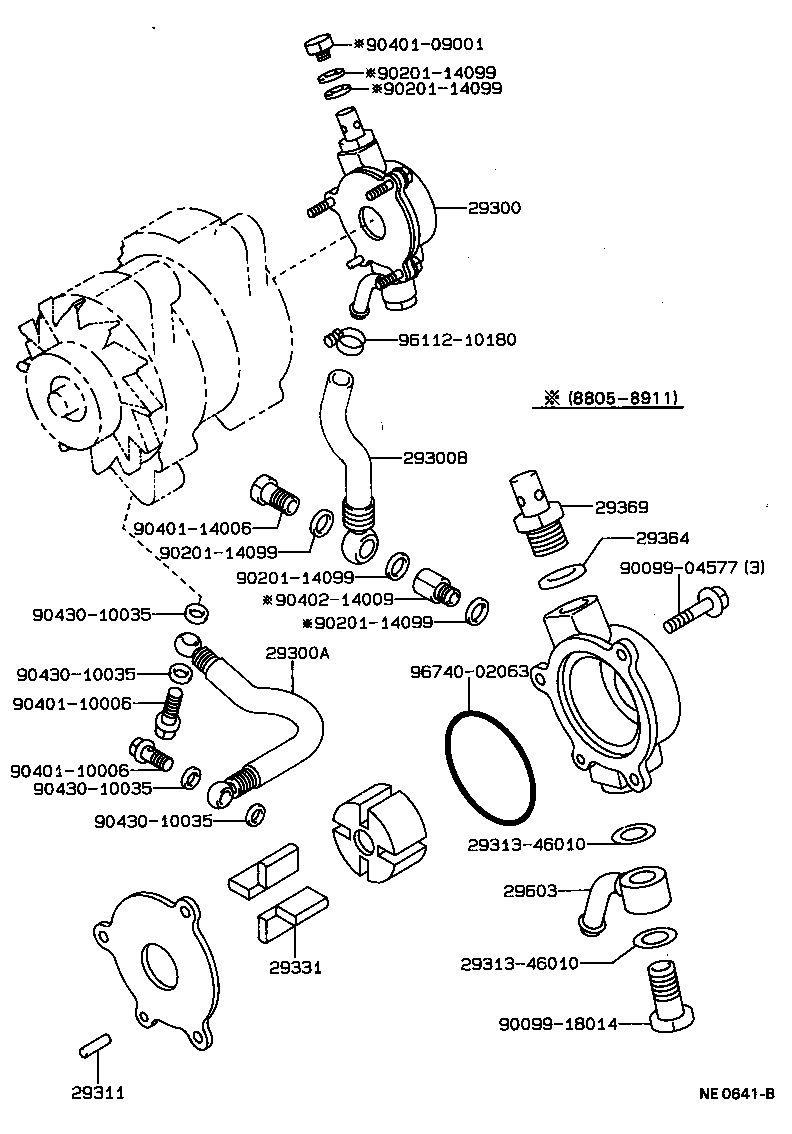 ※90401-09001
※90201-14099
※90201-14099
29300
96112-10180
※ (8805-8911)
29300B
29369
29364
90099-04577 (3)
90401-14006
90201-14099
90201-14099
※90402-14009
※90201-14099
90430-10035
29300A
96740-02063
90430-10035
90401-10006
90401-10006
90430-10035
90430-10035
29313-46010
29603
29313-46010
29331
90099-18014
29311
NE 0641-B