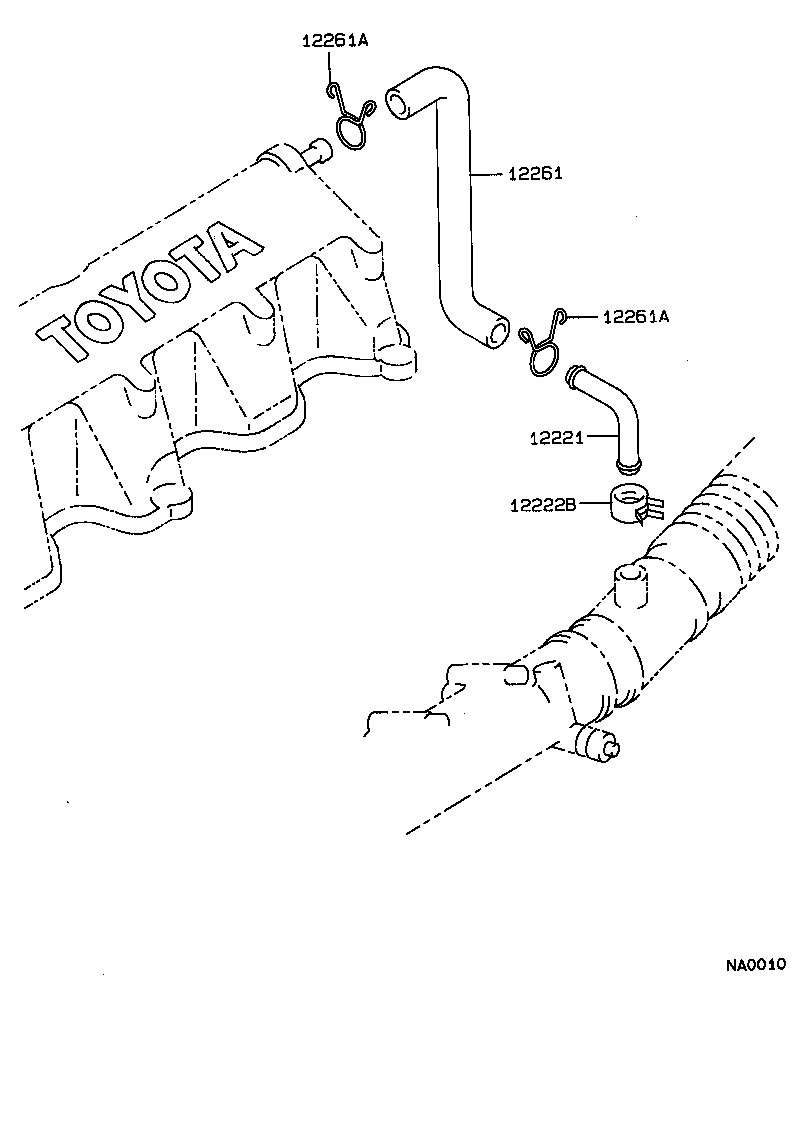 12261A

12261

TOYOTA

12261A

12221

12222B

NA0010