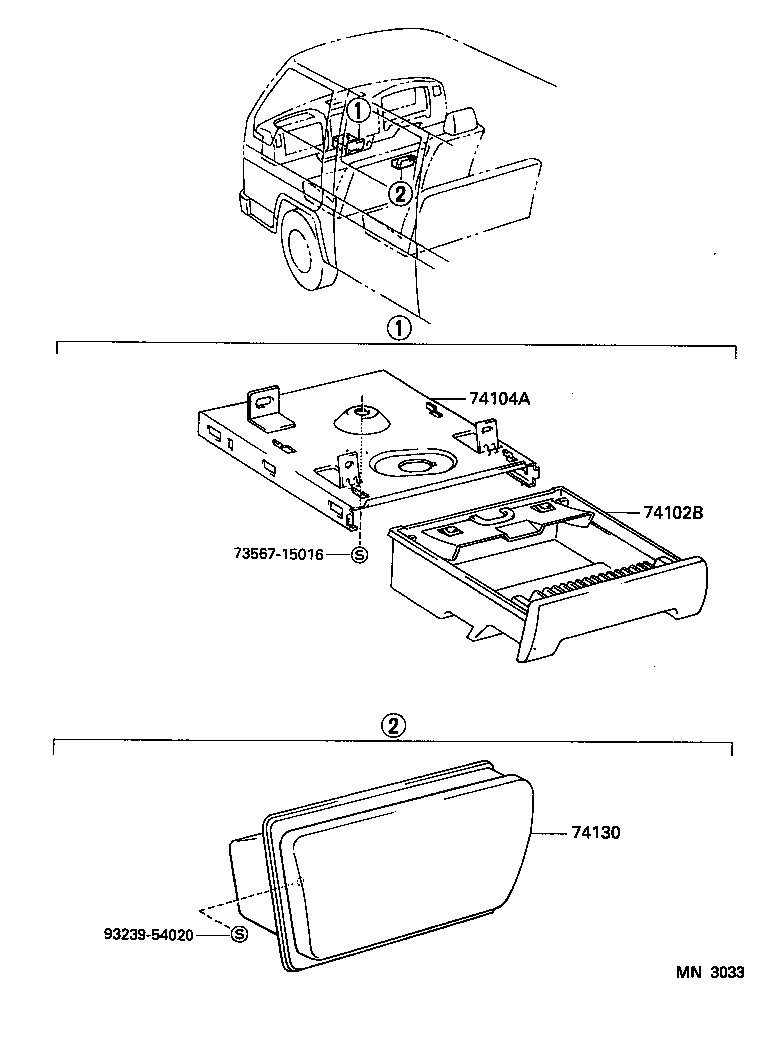 1
2
1
74104A
74102B
73567-15016
S
2
74130
93239-54020
S
MN 3033