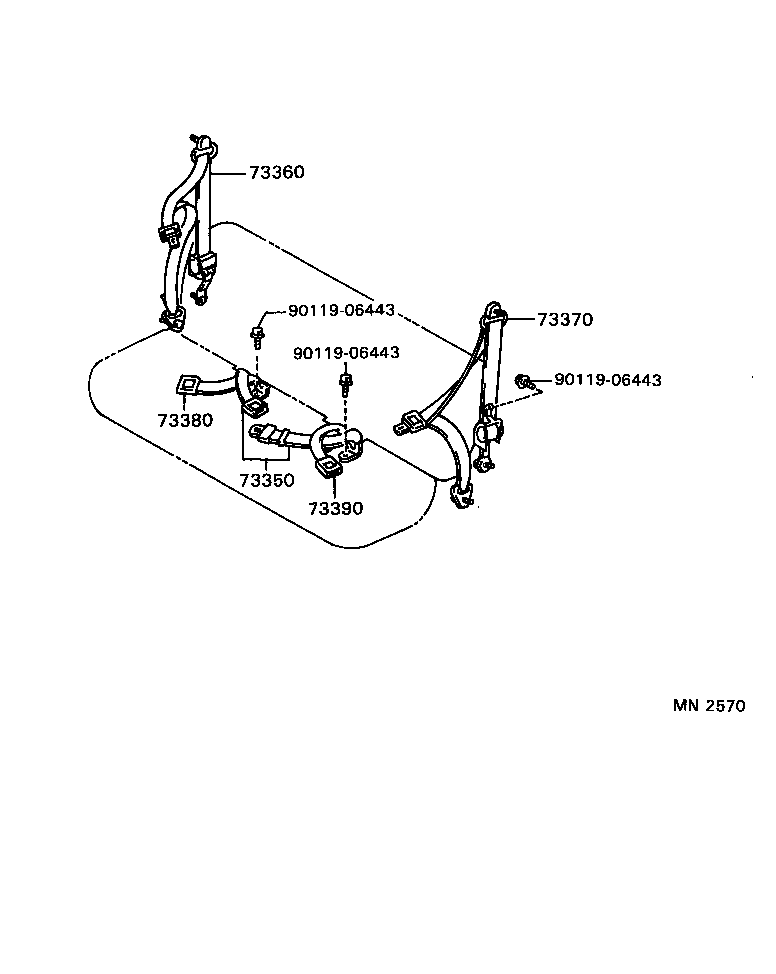 73360

90119-06443

73370

90119-06443

90119-06443

73380

73350

73390

MN 2570