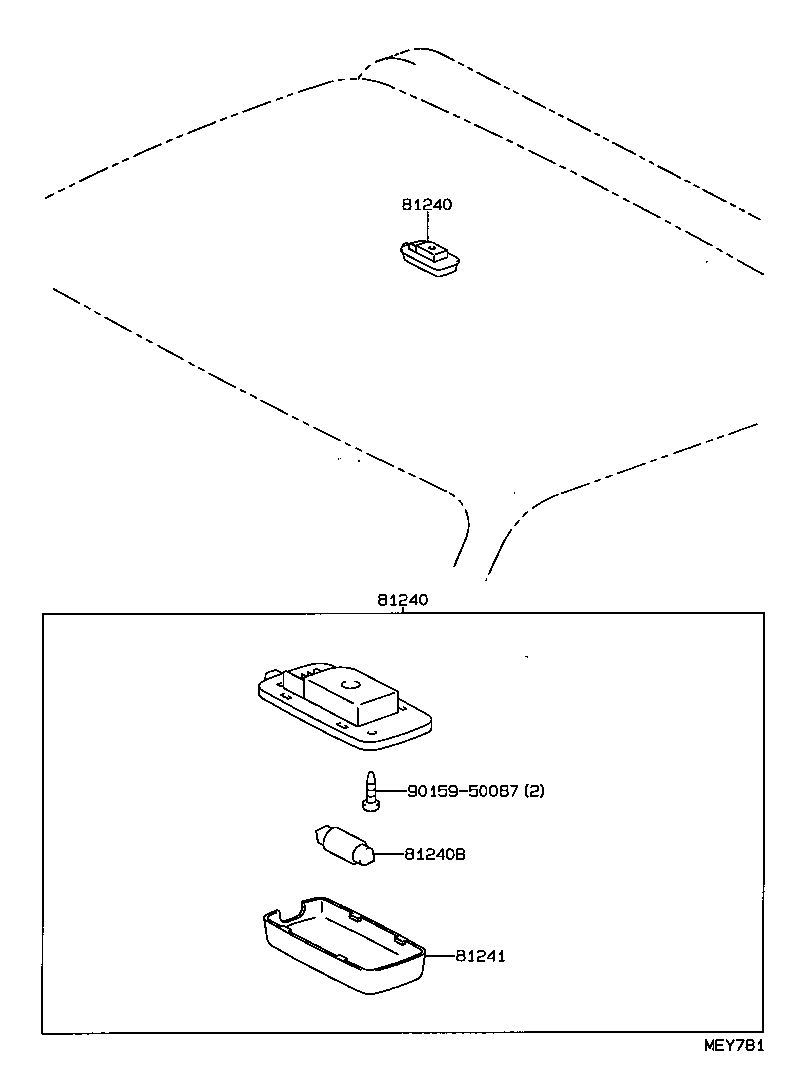 81240

81240

90159-50087 (2)

81240B

81241

MEY781