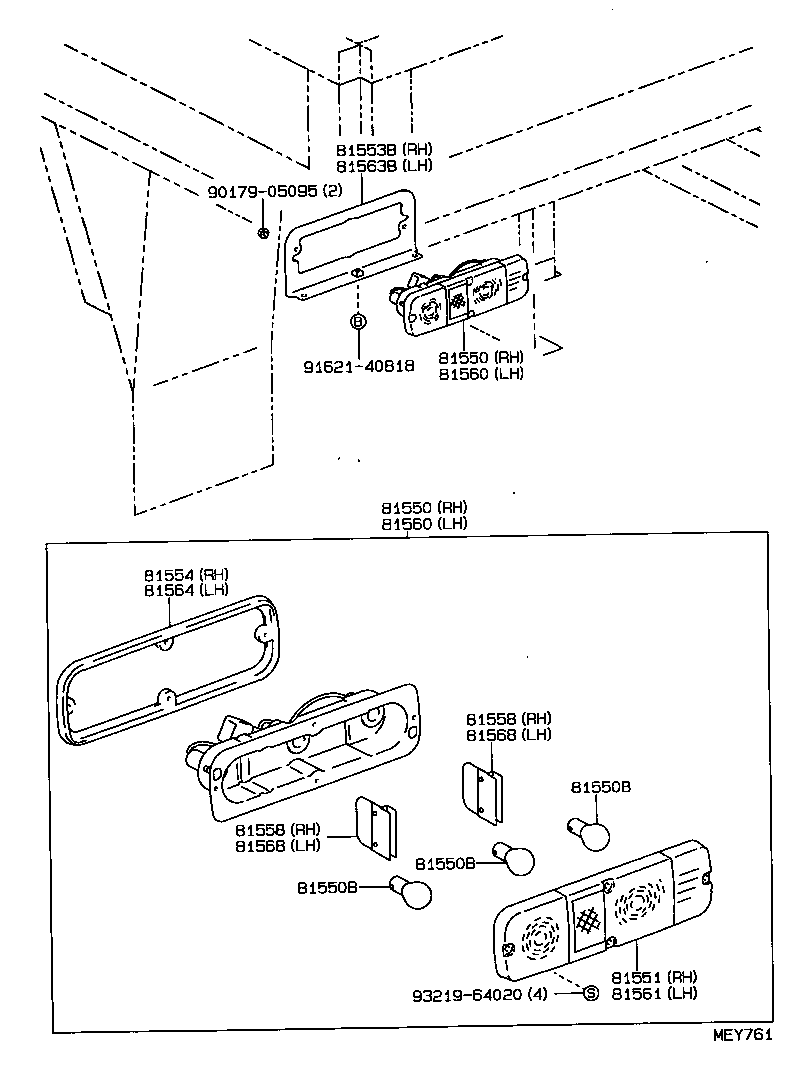 81553B (RH)
81563B (LH)

90179-05095 (2)

B

91621-40818

81550 (RH)
81560 (LH)

81550 (RH)
81560 (LH)

81554 (RH)
81564 (LH)

81558 (RH)
81568 (LH)

81550B

81558 (RH)
81568 (LH)

81550B

81550B

81551 (RH)
81561 (LH)

93219-64020 (4)

S

MEY761