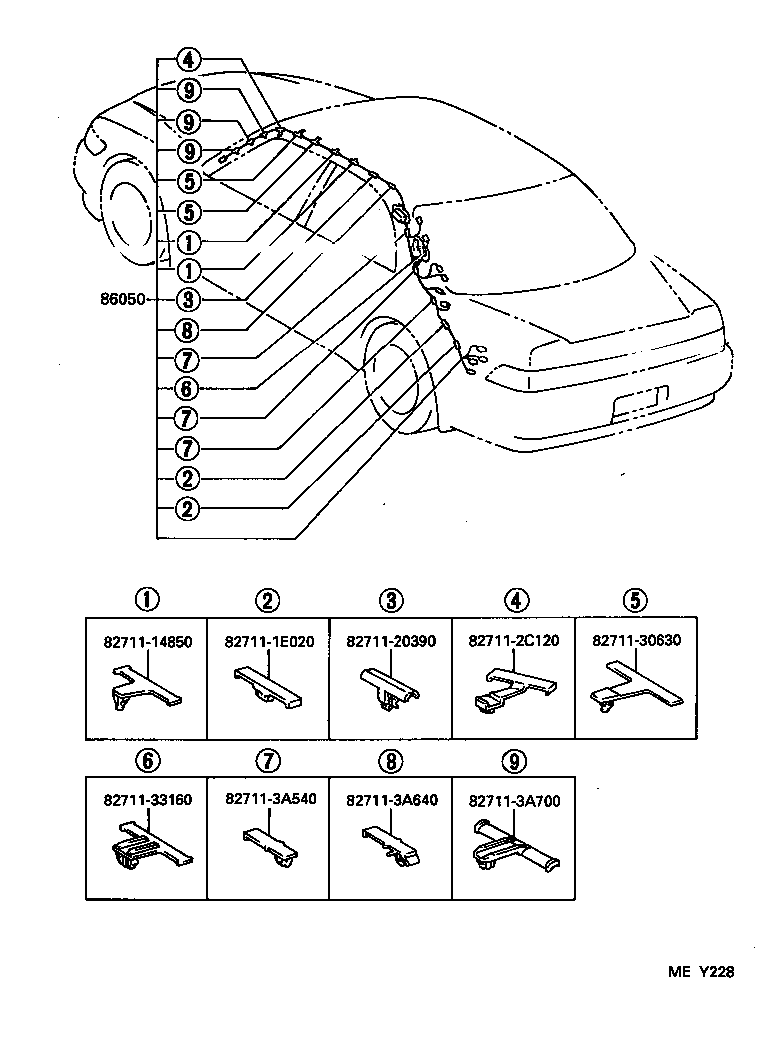 4
9
9
9
5
5
1
1
86050 3
8
7
6
7
7
2
2

| 1 | 2 | 3 | 4 | 5 |
|---|---|---|---|---|
| 82711-14850 | 82711-1E020 | 82711-20390 | 82711-2C120 | 82711-30630 |

| 6 | 7 | 8 | 9 |
|---|---|---|---|
| 82711-33160 | 82711-3A540 | 82711-3A640 | 82711-3A700 |

ME Y228