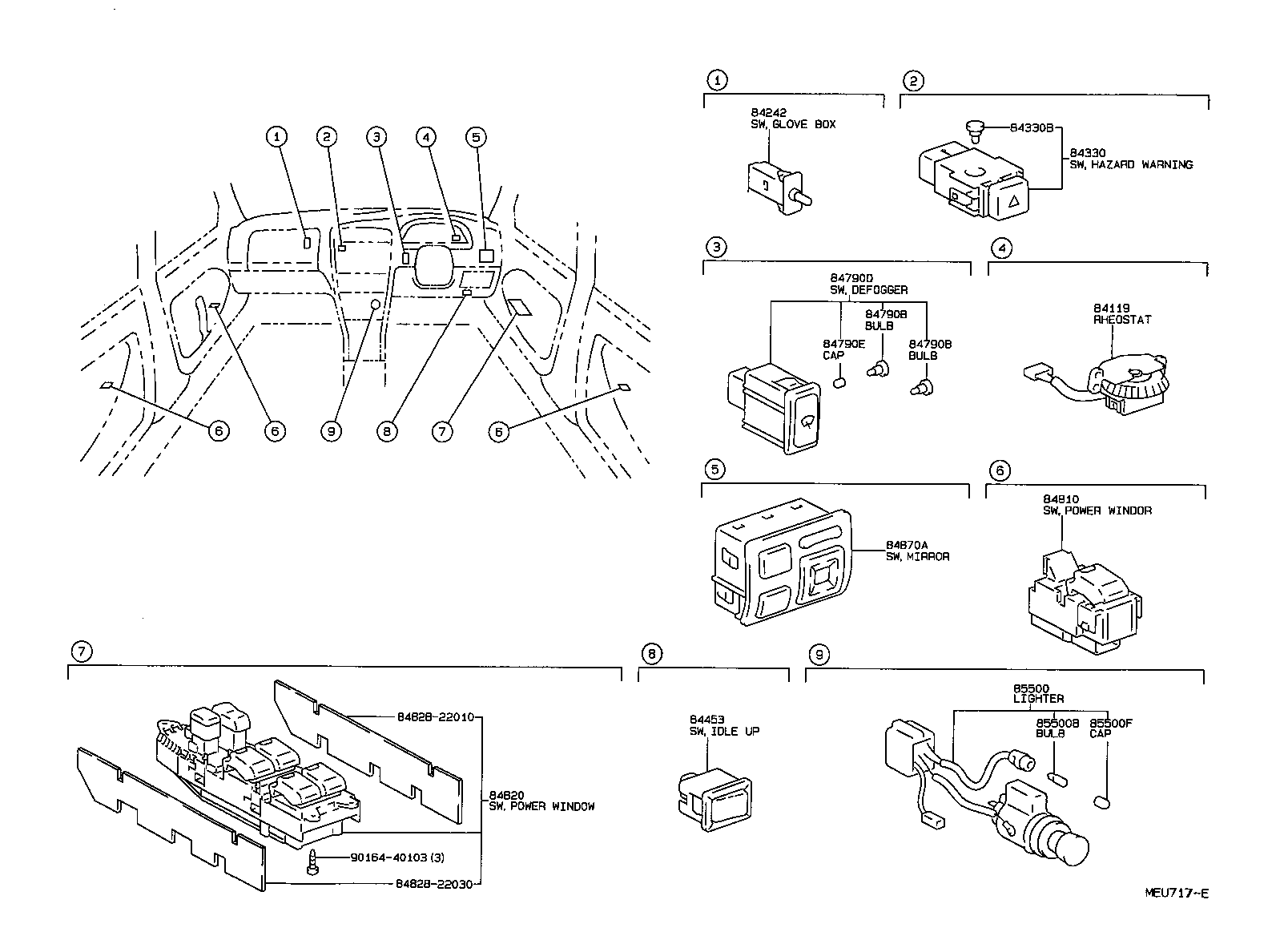 1 2 3 4 5

6 6 9 8 7 6

1
84242
SW, GLOVE BOX

2
84330B
84330
SW, HAZARD WARNING

3
84790D
SW, DEFOGGER
84790B
BULB
84790E
CAP
84790B
BULB

4
84119
RHEOSTAT

5
84870A
SW, MIRROR

6
84810
SW, POWER WINDOR

7
84828-22010
84820
SW, POWER WINDOW
90164-40103 (3)
84828-22030

8
84453
SW, IDLE UP

9
85500
LIGHTER
85500B
BULB
85500F
CAP

MEU717-E