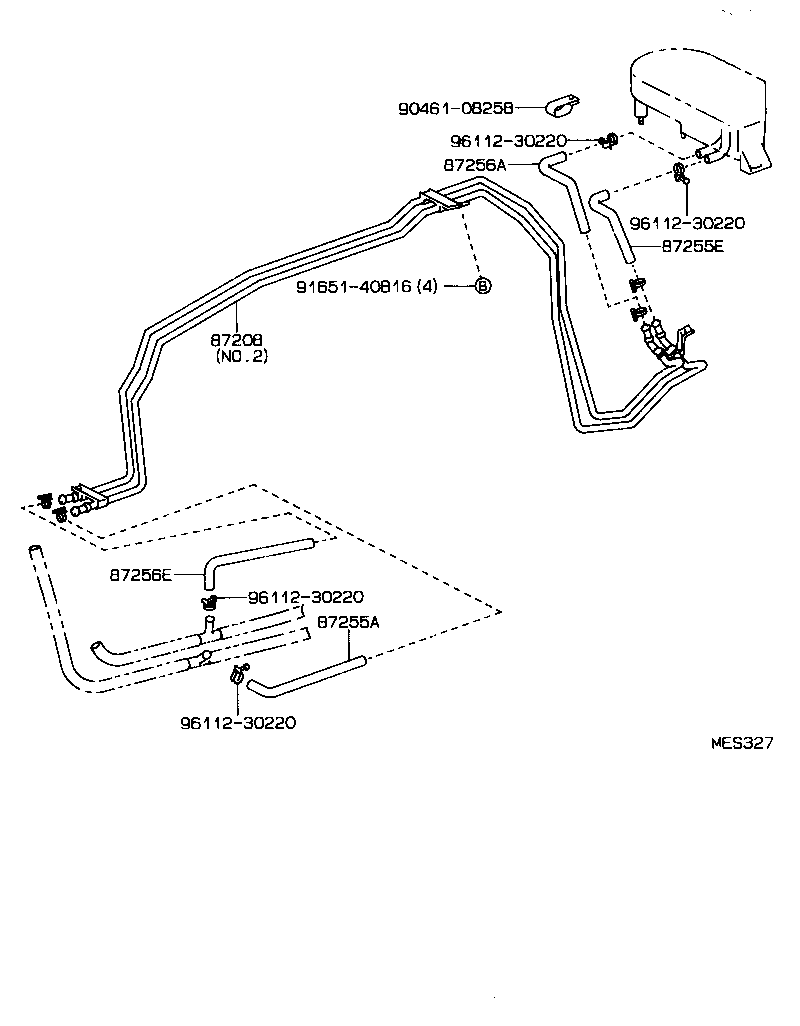 90461-08258

96112-30220

87256A

96112-30220

87255E

91651-40816 (4) B

87208
(NO.2)

87256E

96112-30220

87255A

96112-30220

MES327