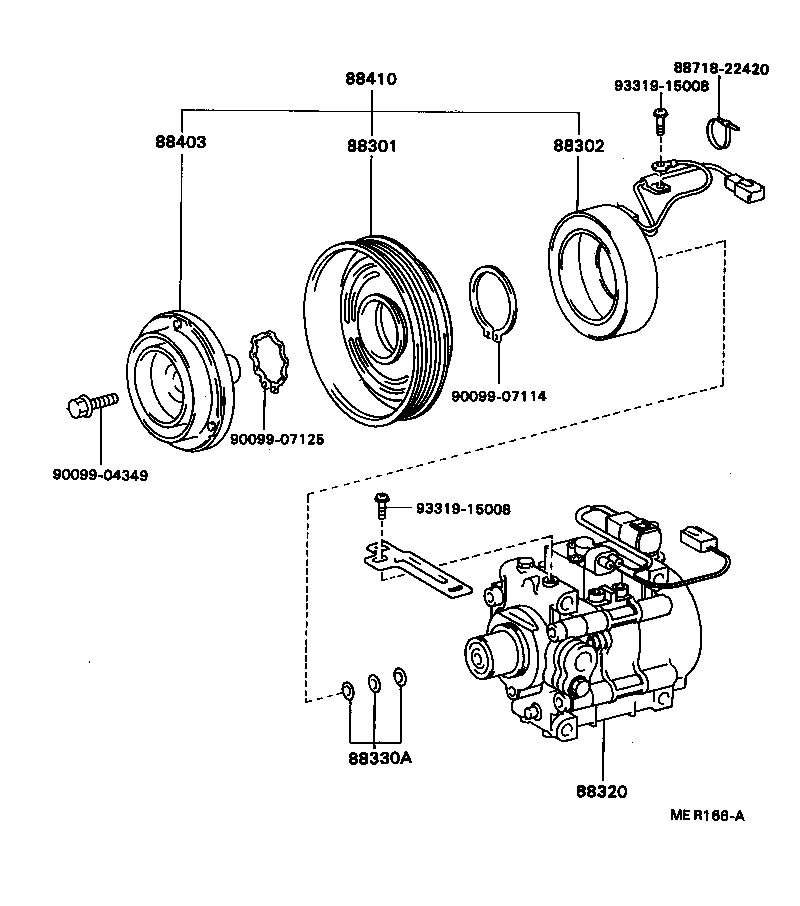 88410

88718-22420
93319-15008

88403
88301
88302

90099-07114
90099-07125
90099-04349

93319-15008

88330A
88320

ME R166-A