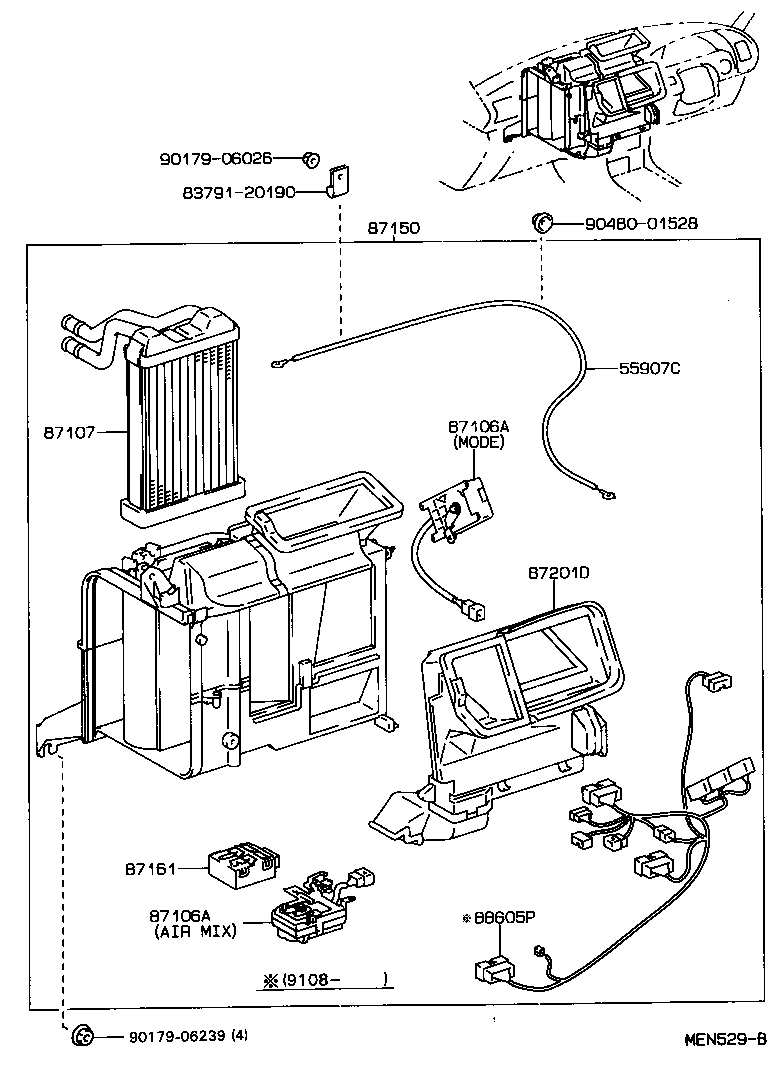 90179-06026
83791-20190
87150
90480-01528
55907C
87107
87106A
(MODE)
87201D
87161
87106A
(AIR MIX)
※88605P
※(9108-　　)
90179-06239 (4)
MEN529-B