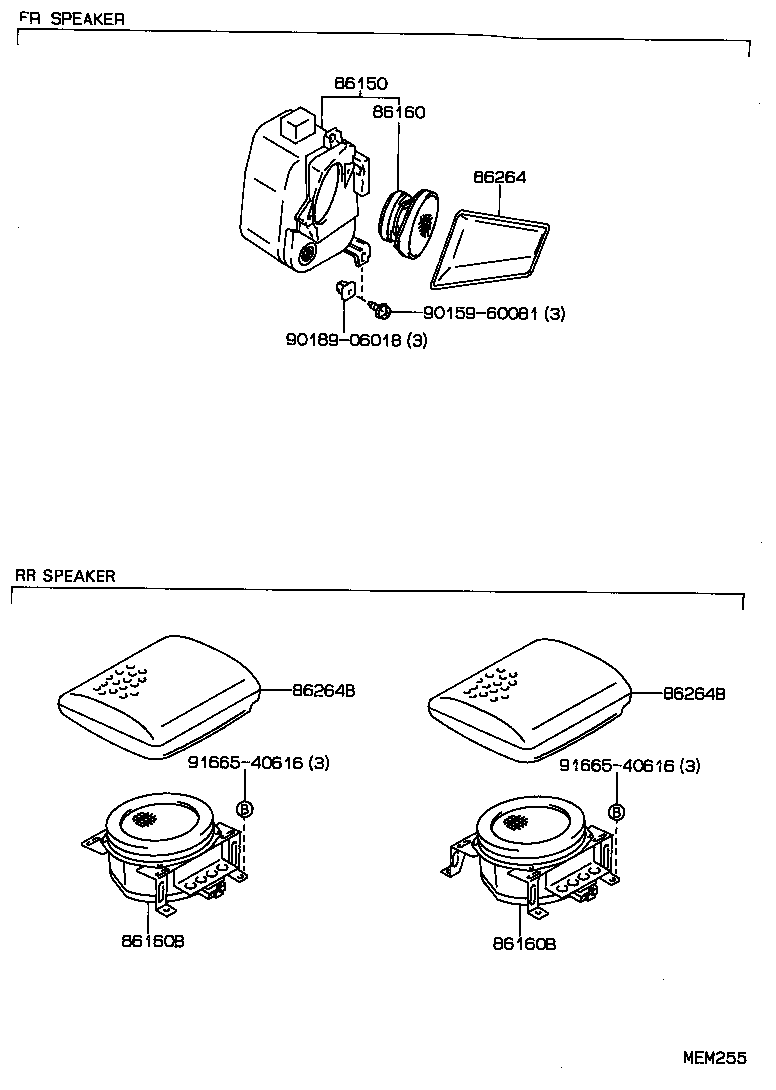 FR SPEAKER

86150
86160
86264
90159-60081 (3)
90189-06018 (3)

RR SPEAKER

86264B
91665-40616 (3)
B
86160B

86264B
91665-40616 (3)
B
86160B

MEM255