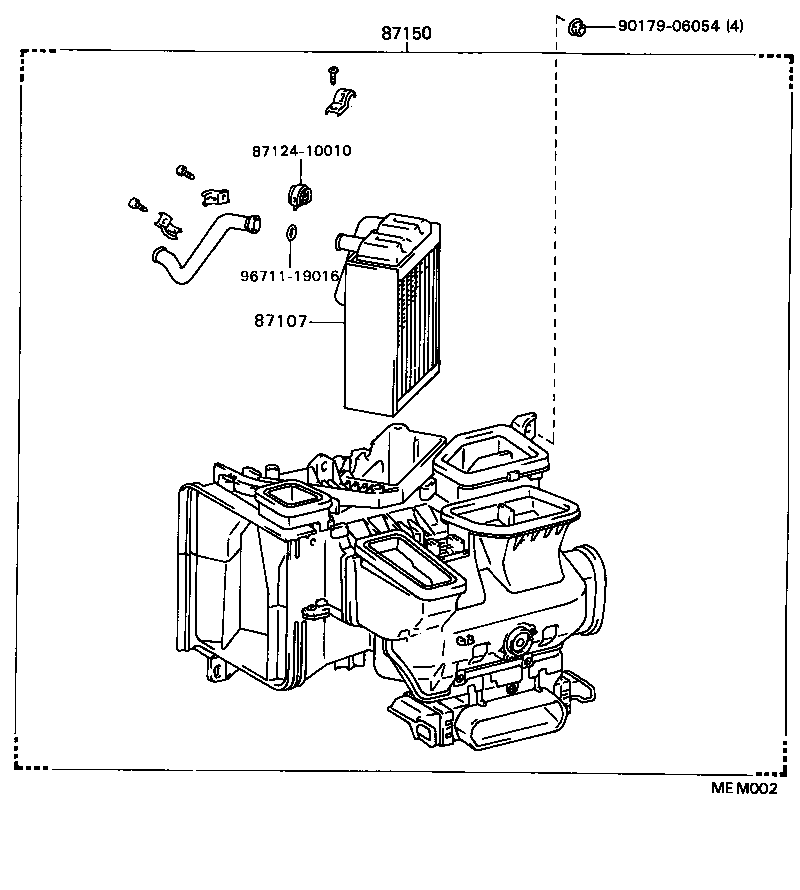 87150

90179-06054 (4)

87124-10010

96711-19016

87107

MEM002