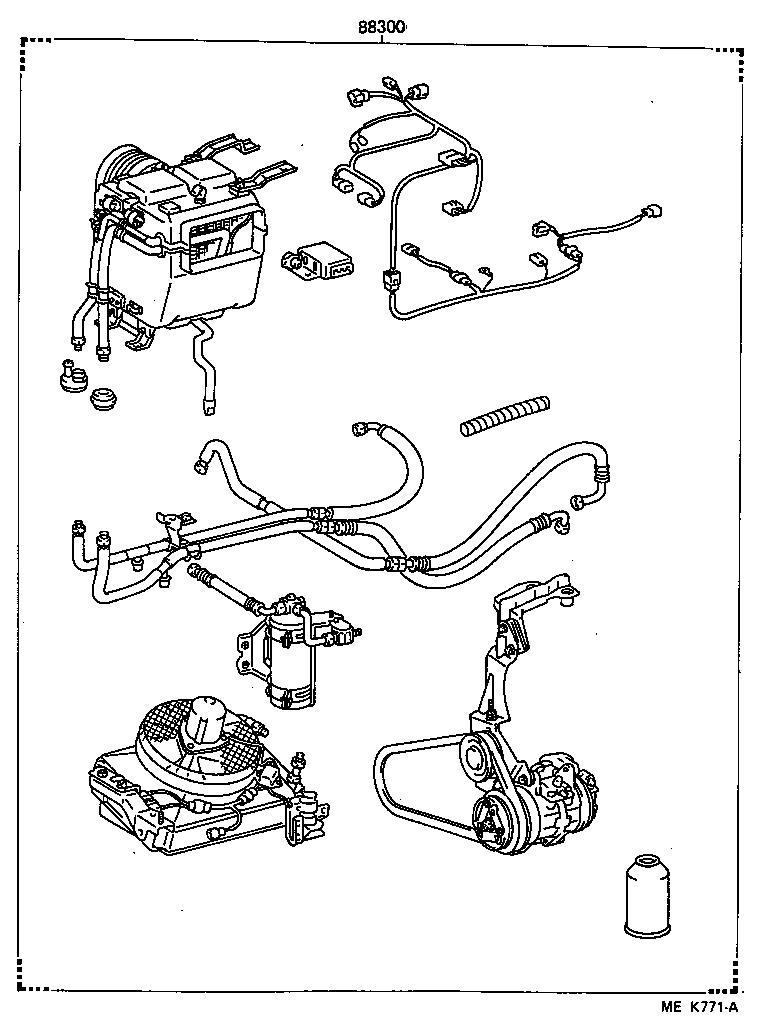 88300

ME K771-A