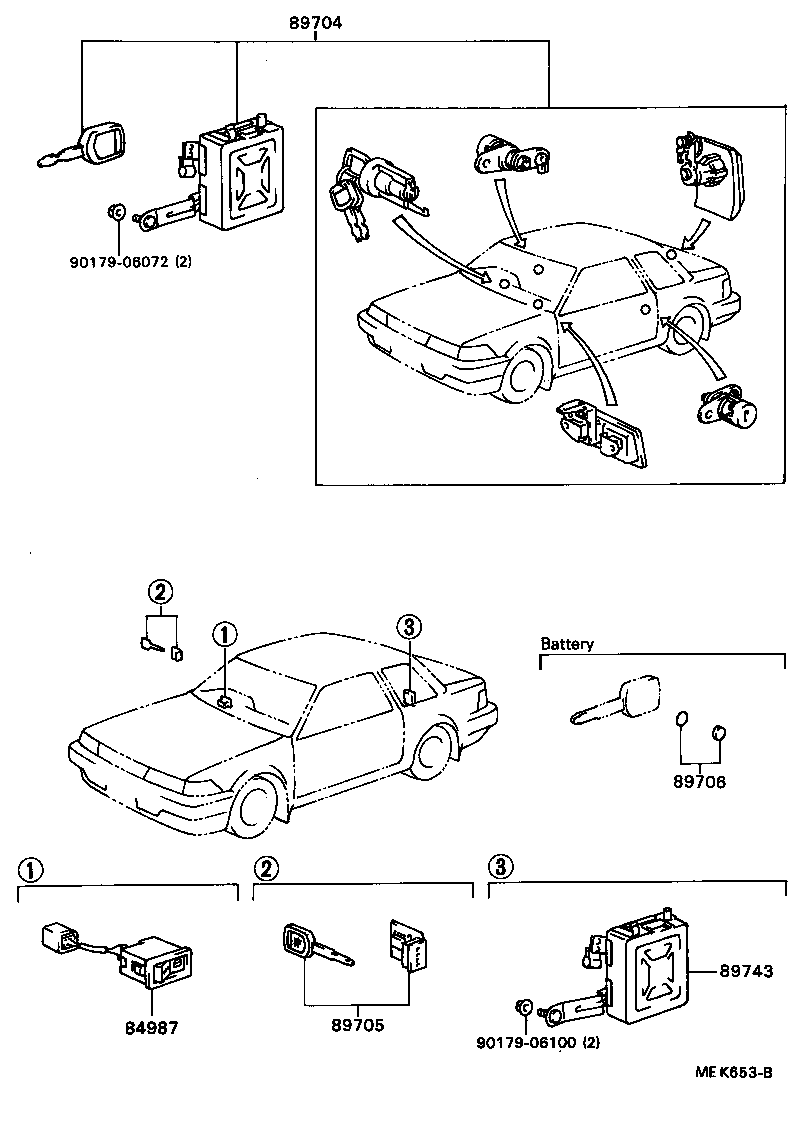 89704

90179-06072 (2)

2

1

3

Battery

89706

1

2

3

84987

89705

89743

90179-06100 (2)

ME K653-B