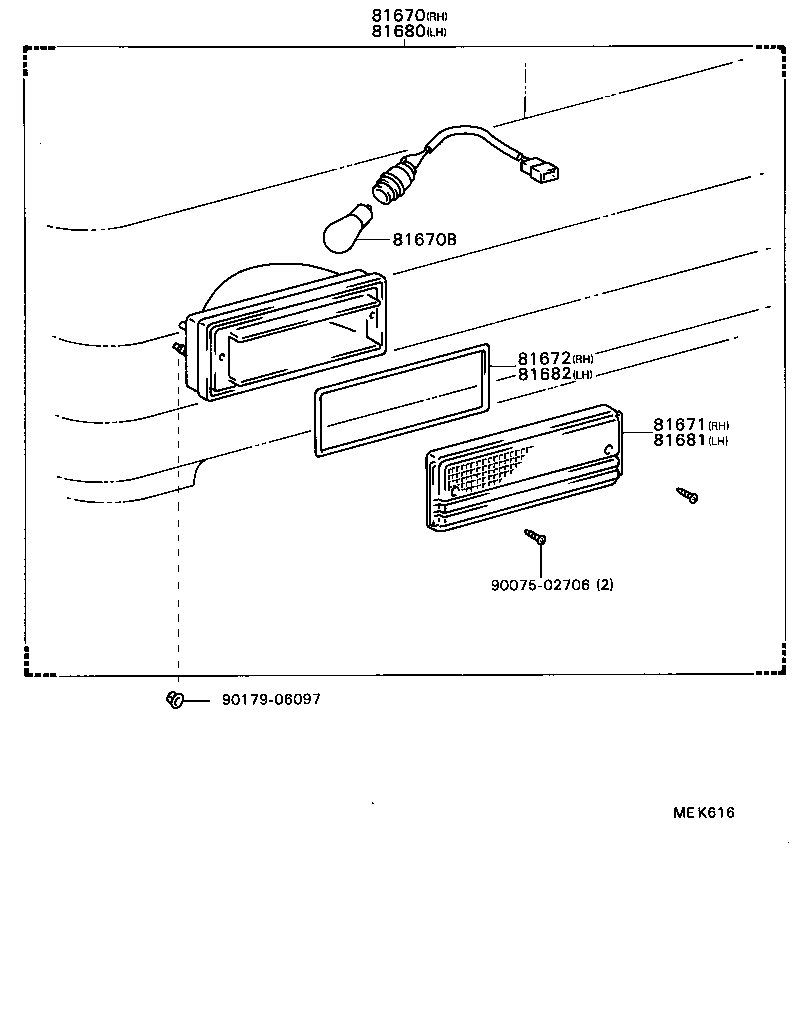 81670(RH)
81680(LH)

81670B

81672(RH)
81682(LH)

81671(RH)
81681(LH)

90075-02706 (2)

90179-06097

ME K616