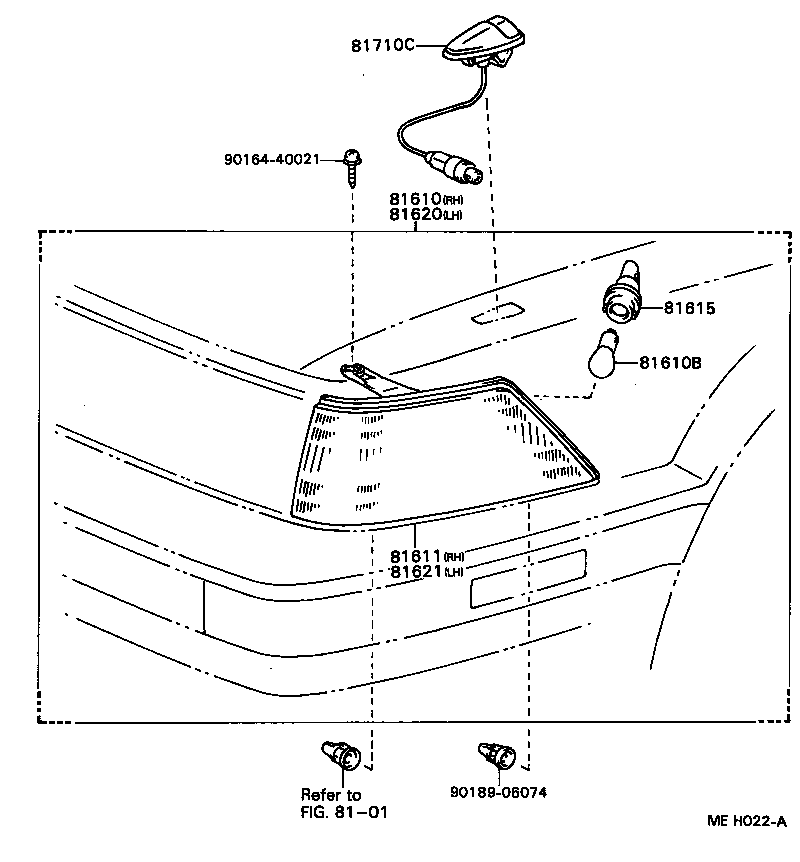 81710C

90164-40021

81610(RH)
81620(LH)

81615

81610B

81611(RH)
81621(LH)

Refer to
FIG. 81-01

90189-06074

ME H022-A