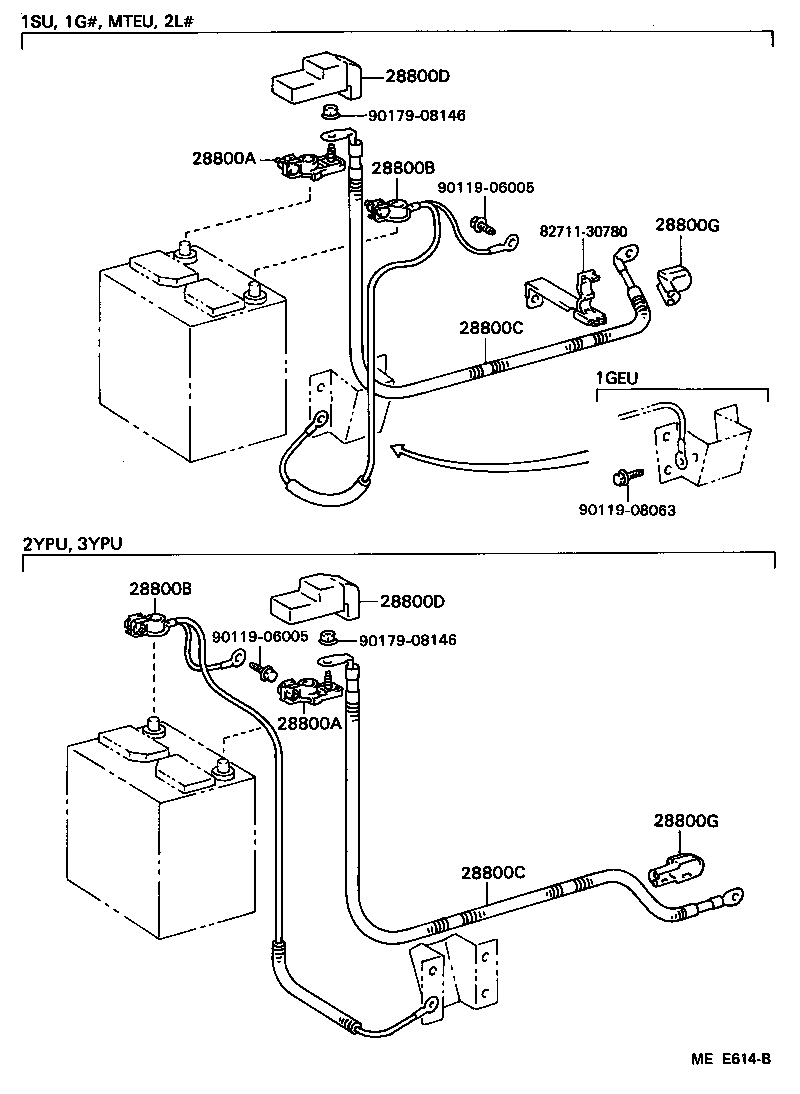 1SU, 1G#, MTEU, 2L#

28800D
90179-08146
28800A
28800B
90119-06005
82711-30780
28800G
28800C
1GEU
90119-08063

2YPU, 3YPU

28800B
28800D
90119-06005
90179-08146
28800A
28800G
28800C

ME E614-B