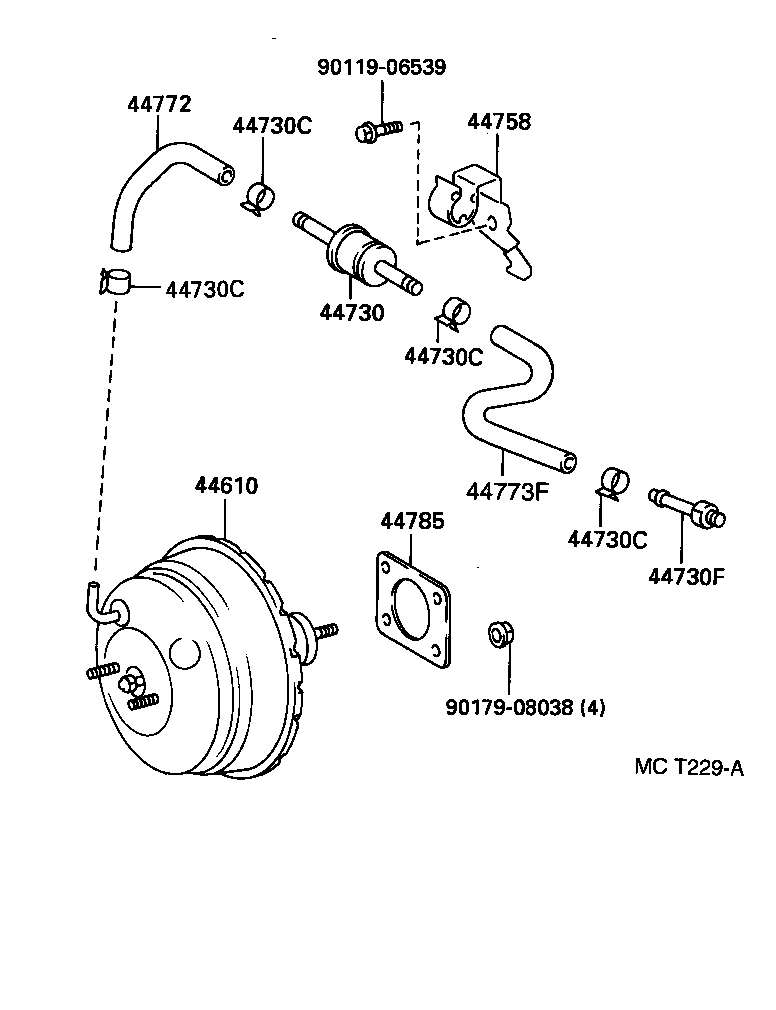 90119-06539

44772

44730C

44758

44730C

44730

44730C

44773F

44610

44785

44730C

44730F

90179-08038 (4)

MC T229-A