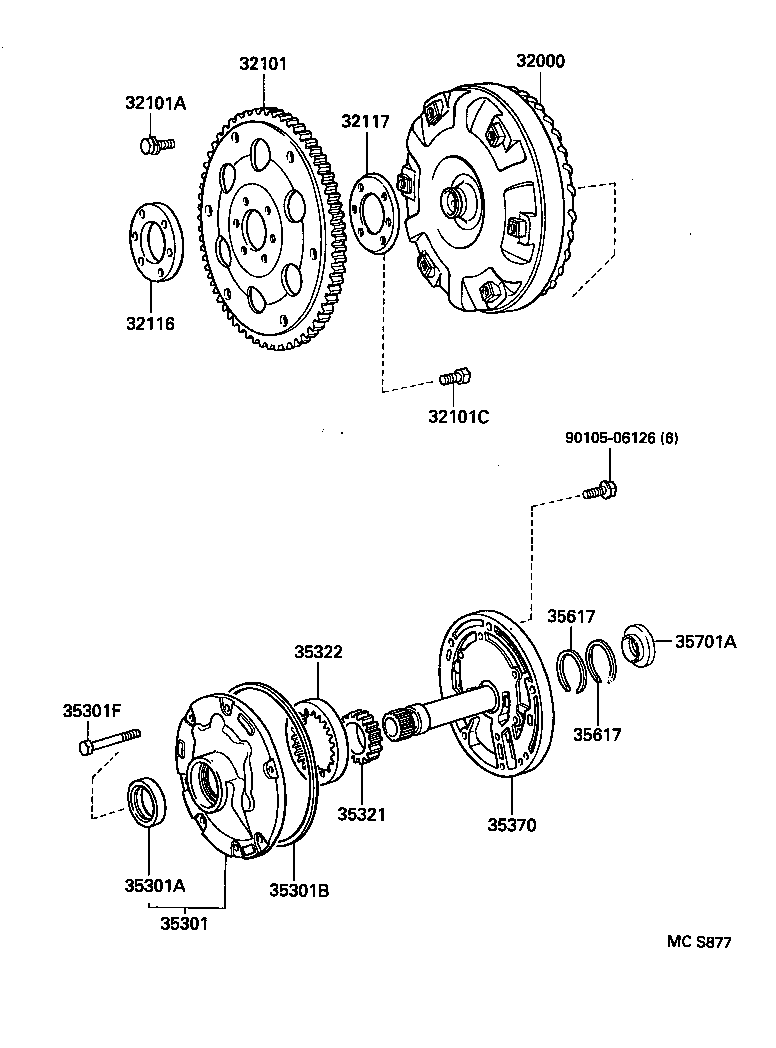 32101

32000

32101A

32117

32116

32101C

90105-06126 (6)

35617

35701A

35322

35617

35301F

35321

35370

35301A

35301B

35301

MC S877