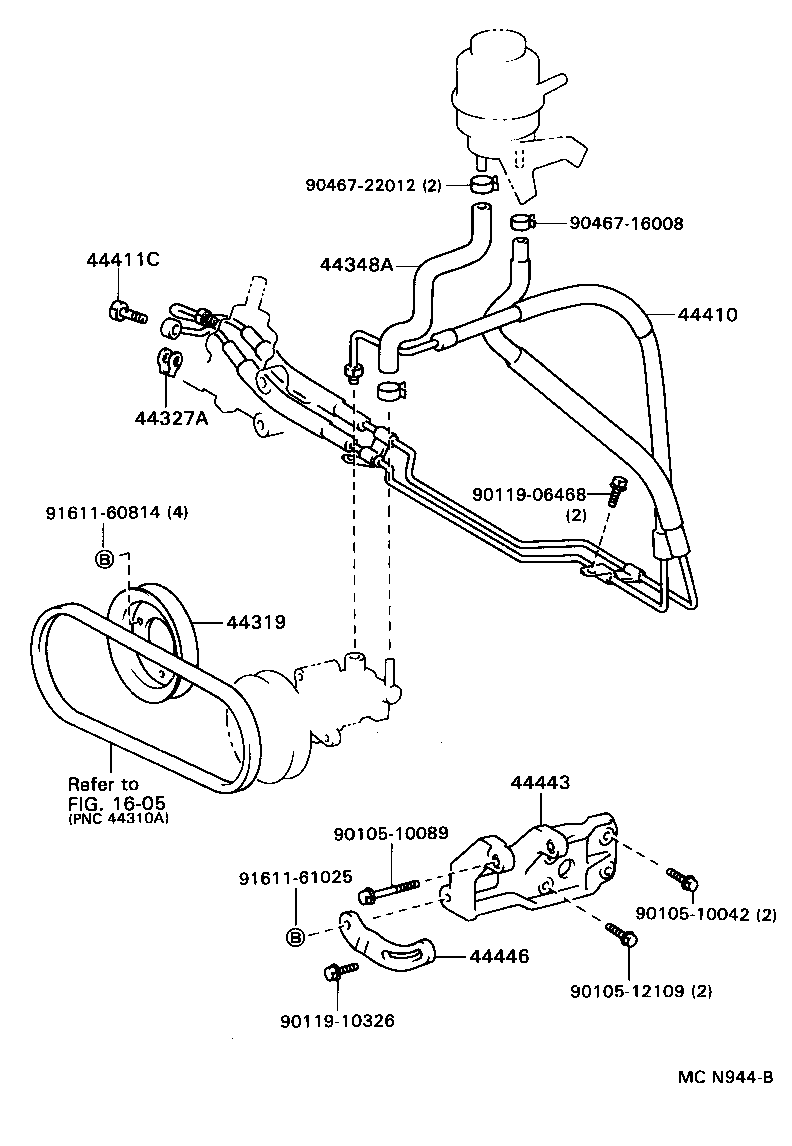 90467-22012 (2)

90467-16008

44411C

44348A

44410

44327A

90119-06468 (2)

91611-60814 (4)

B

44319

Refer to FIG. 16-05 (PNC 44310A)

44443

90105-10089

91611-61025

B

90105-10042 (2)

44446

90105-12109 (2)

90119-10326

MC N944-B