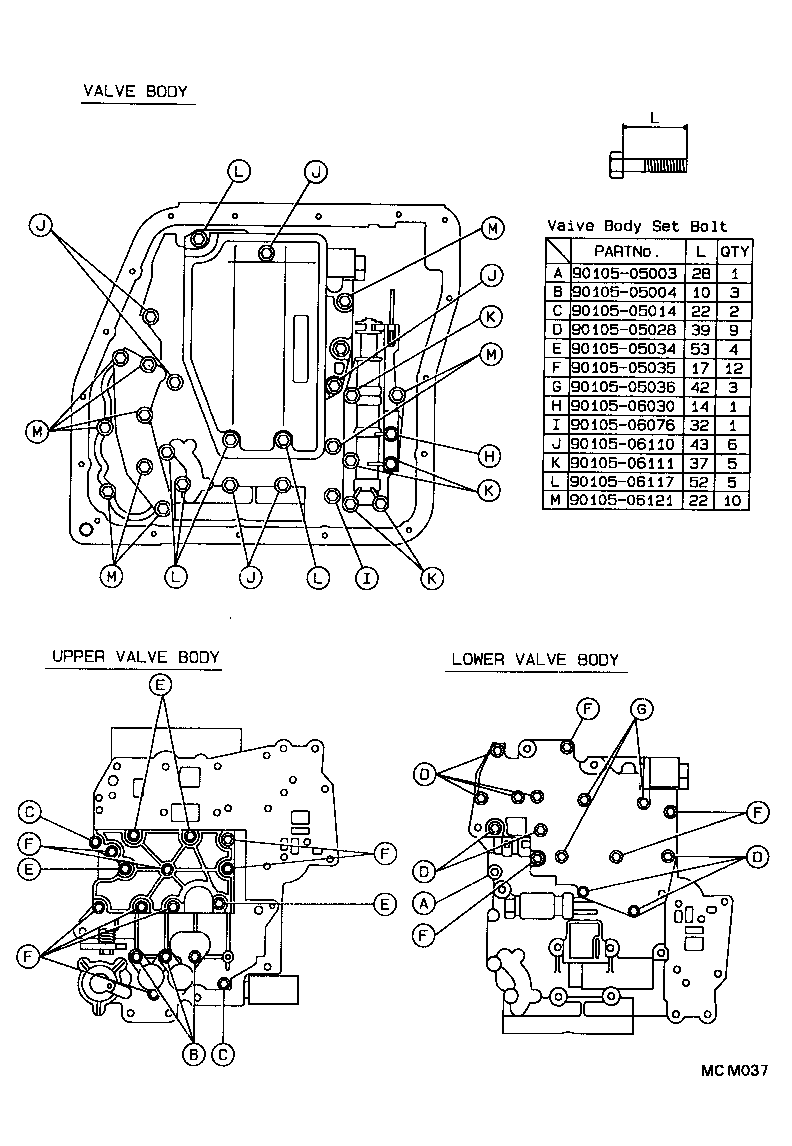 VALVE BODY

L

Vaive Body Set Bolt

| | PARTNo. | L | QTY |
|---|---|---|---|
| A | 90105-05003 | 28 | 1 |
| B | 90105-05004 | 10 | 3 |
| C | 90105-05014 | 22 | 2 |
| D | 90105-05028 | 39 | 9 |
| E | 90105-05034 | 53 | 4 |
| F | 90105-05035 | 17 | 12 |
| G | 90105-05036 | 42 | 3 |
| H | 90105-06030 | 14 | 1 |
| I | 90105-06076 | 32 | 1 |
| J | 90105-06110 | 43 | 6 |
| K | 90105-06111 | 37 | 5 |
| L | 90105-06117 | 52 | 5 |
| M | 90105-06121 | 22 | 10 |

L J J M J K M M H K M L J L I K

UPPER VALVE BODY

E C F E F E F B C

LOWER VALVE BODY

F G D F D D A F

MC M037