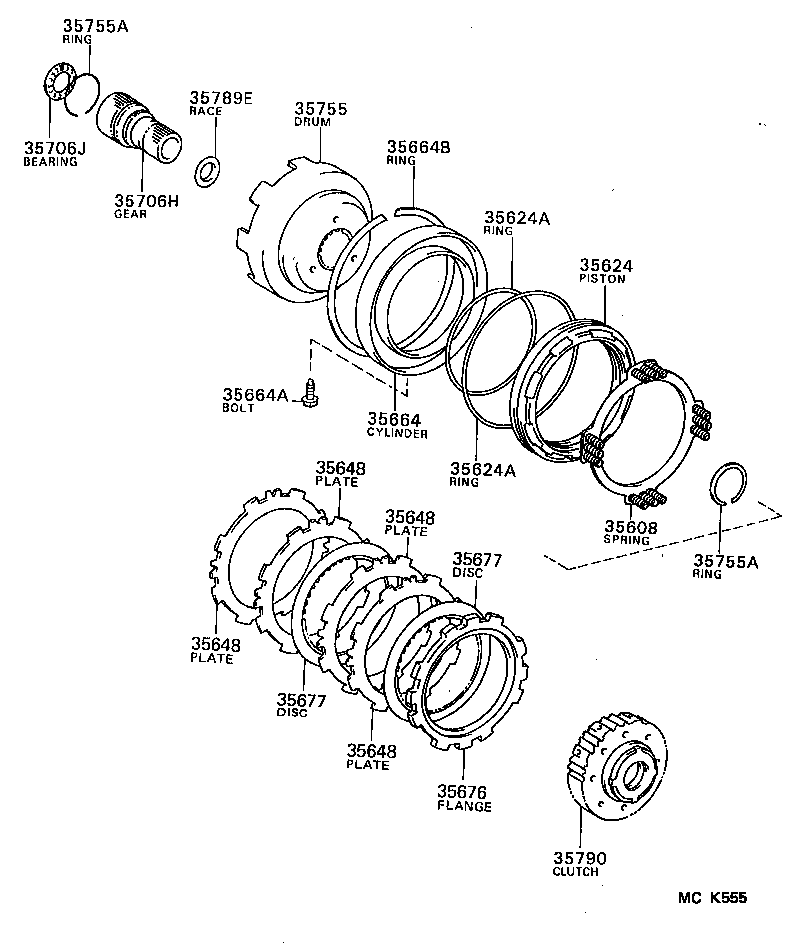 35755A
RING

35706J
BEARING

35706H
GEAR

35789E
RACE

35755
DRUM

35664B
RING

35624A
RING

35624
PISTON

35664A
BOLT

35664
CYLINDER

35624A
RING

35608
SPRING

35755A
RING

35648
PLATE

35648
PLATE

35677
DISC

35648
PLATE

35677
DISC

35648
PLATE

35676
FLANGE

35790
CLUTCH

MC K555