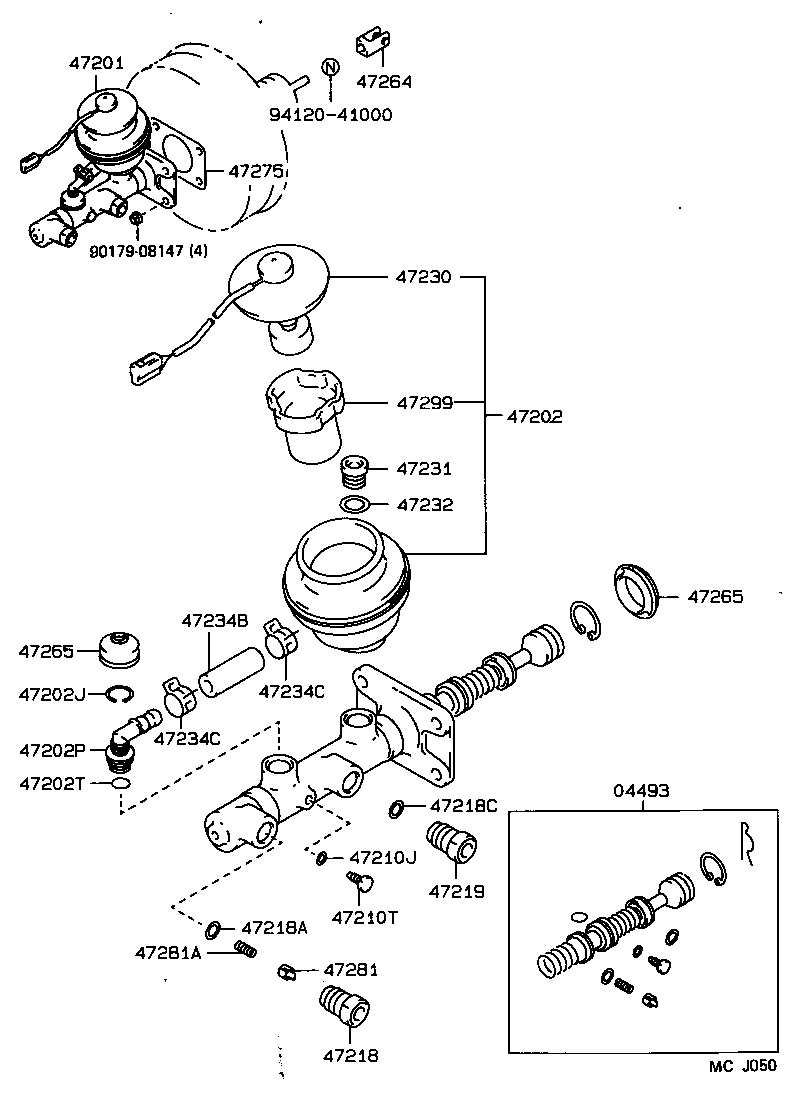 47201
N
47264
94120-41000
47275
90179-08147 (4)
47230
47299
47202
47231
47232
47265
47234B
47265
47234C
47202J
47234C
47202P
47202T
47218C
04493
47210J
47219
47210T
47218A
47281A
47281
47218
MC J050