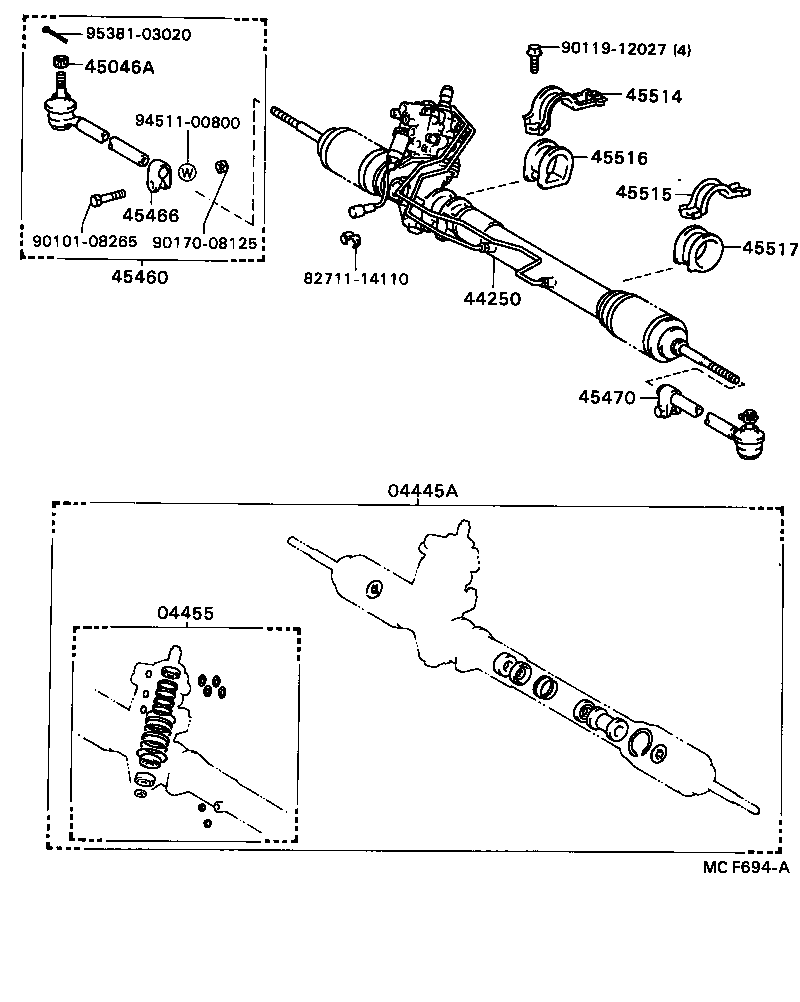 95381-03020
45046A
94511-00800
W
45466
90101-08265
90170-08125
45460
90119-12027 (4)
45514
45516
45515
45517
82711-14110
44250
45470
04445A
04455
MC F694-A