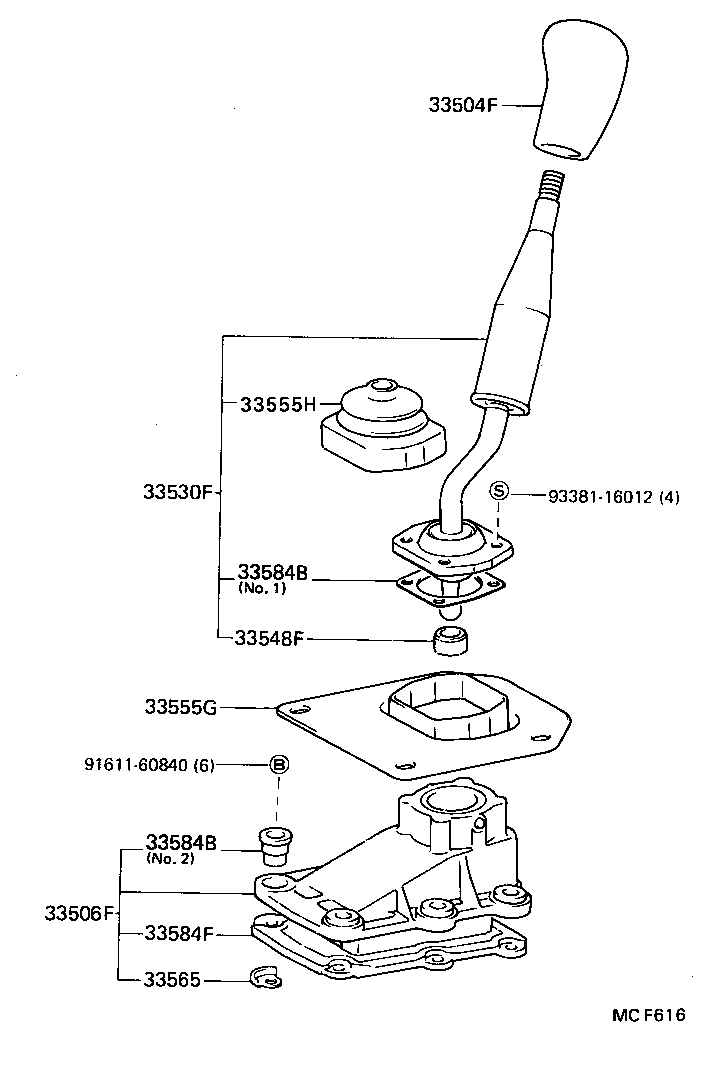 33504F

33555H

33530F

S 93381-16012 (4)

33584B
(No. 1)

33548F

33555G

91611-60840 (6)

B

33584B
(No. 2)

33506F

33584F

33565

MC F616