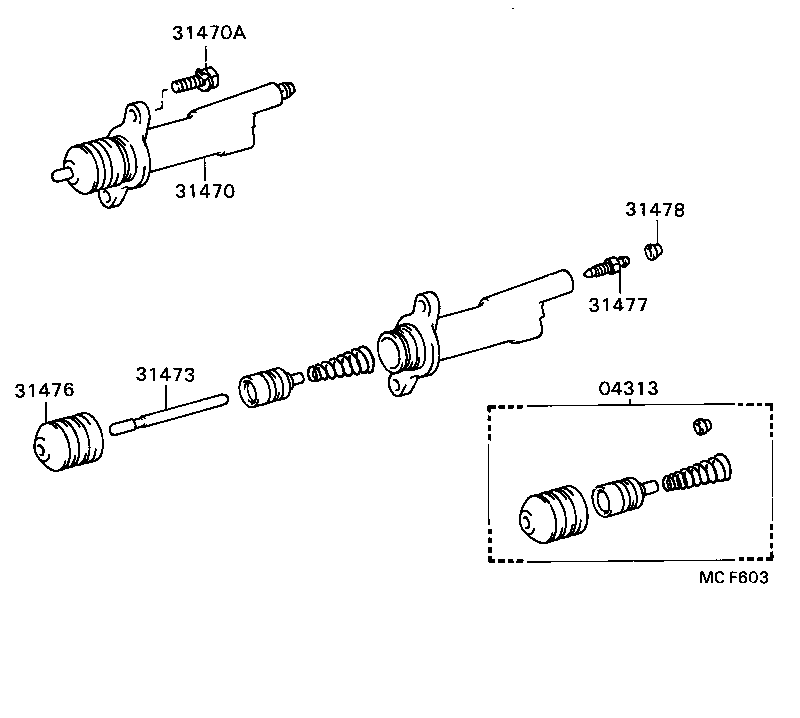 31470A
31470
31478
31477
31476
31473
04313
MC F603