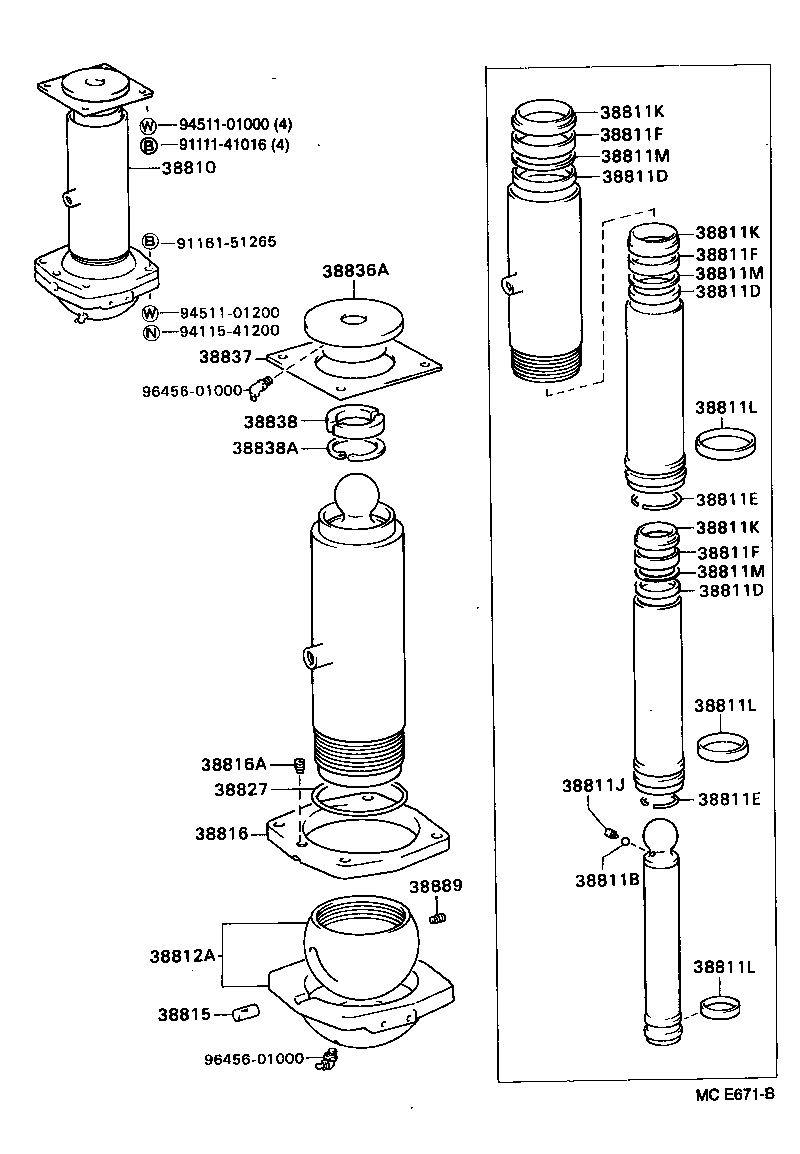 Ⓦ 94511-01000 (4)
Ⓑ 91111-41016 (4)
38810
Ⓑ 91161-51265
Ⓦ 94511-01200
Ⓝ 94115-41200
38836A
38837
96456-01000
38838
38838A
38816A
38827
38816
38889
38812A
38815
96456-01000

38811K
38811F
38811M
38811D
38811K
38811F
38811M
38811D
38811L
38811E
38811K
38811F
38811M
38811D
38811L
38811J
38811E
38811B
38811L

MC E671-B