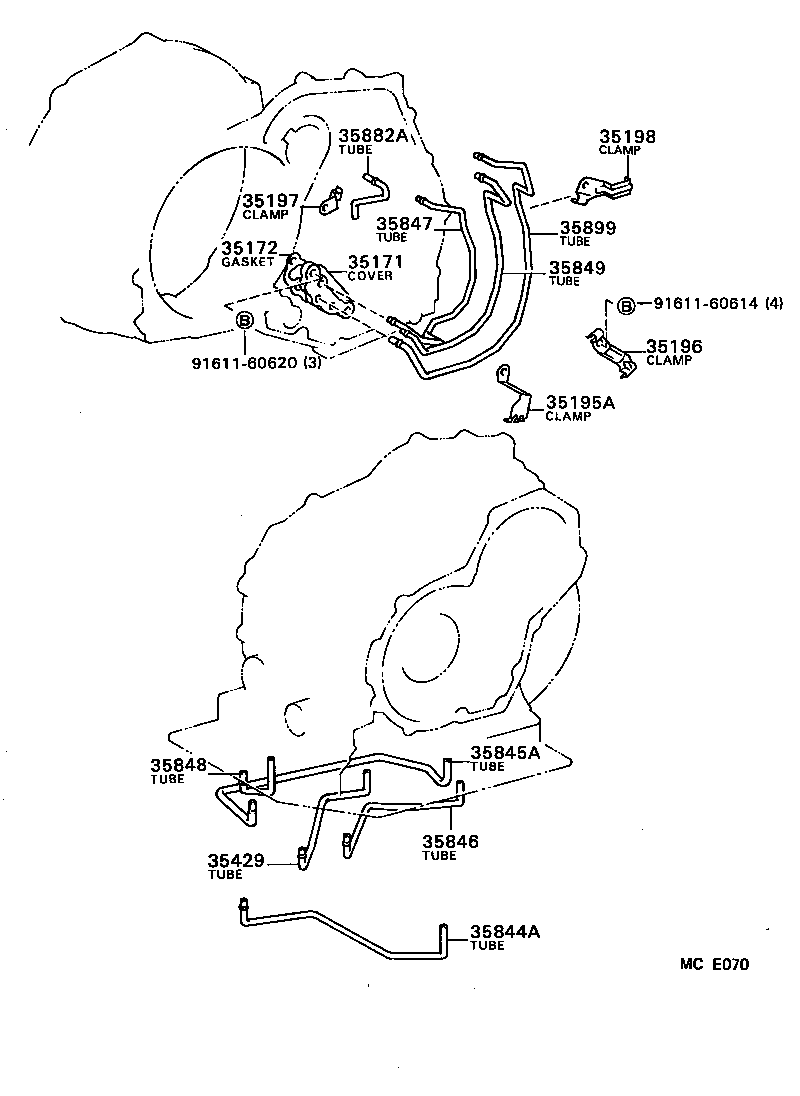 35882A
TUBE

35198
CLAMP

35197
CLAMP

35847
TUBE

35899
TUBE

35172
GASKET

35171
COVER

35849
TUBE

B 91611-60614 (4)

B

91611-60620 (3)

35196
CLAMP

35195A
CLAMP

35848
TUBE

35845A
TUBE

35846
TUBE

35429
TUBE

35844A
TUBE

MC E070