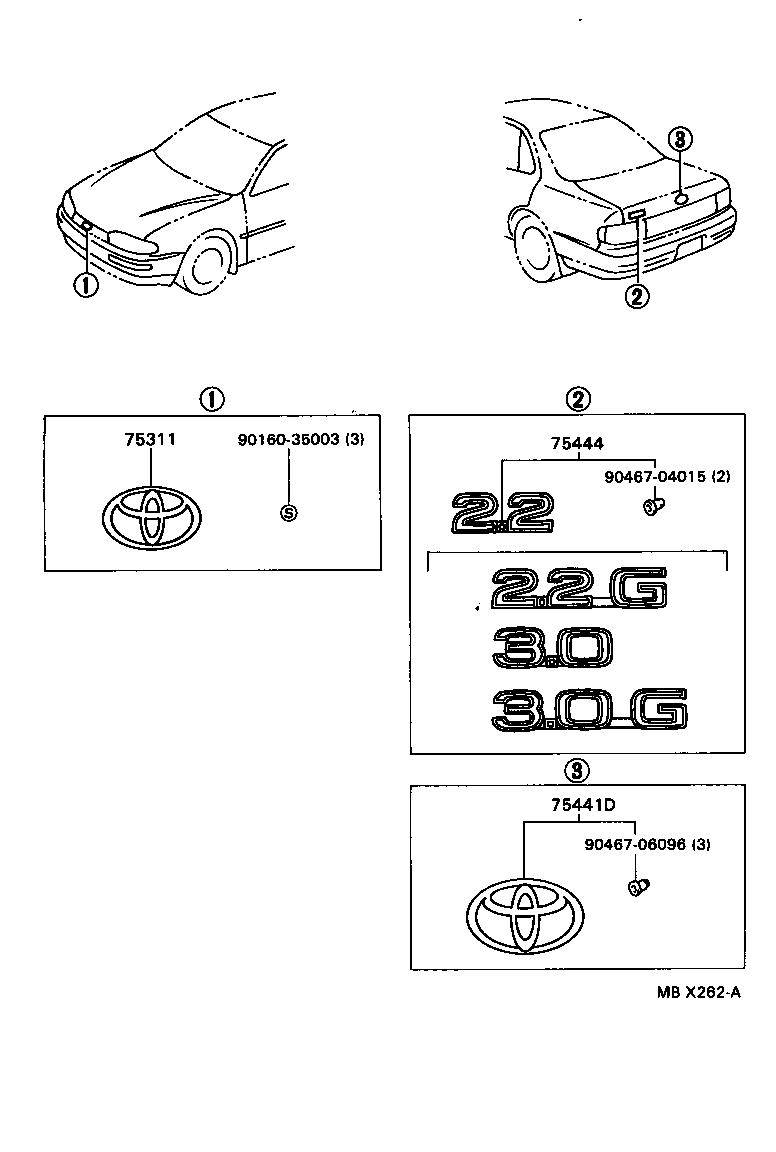 ①

③

②

①

75311

90160-35003 (3)

S

②

75444

90467-04015 (2)

2.2

2.2 G

3.0

3.0 G

③

75441D

90467-06096 (3)

MB X262-A