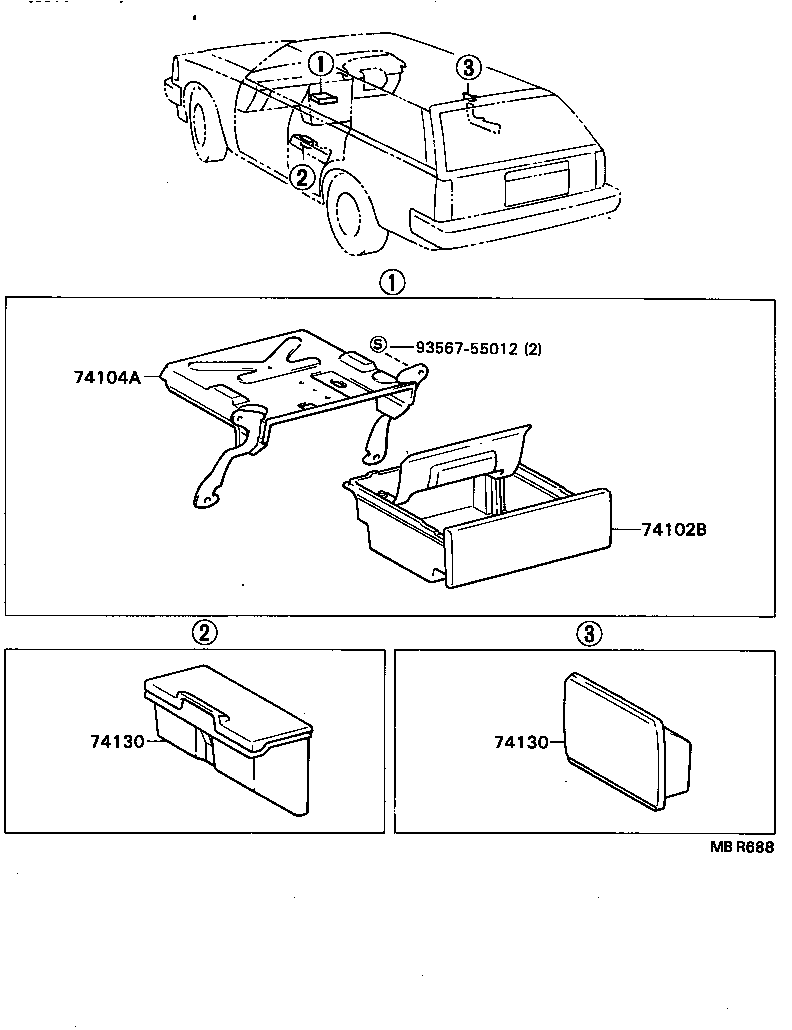 ①
③
②
①
Ⓢ 93567-55012 (2)
74104A
74102B
②
③
74130
74130
MB R688