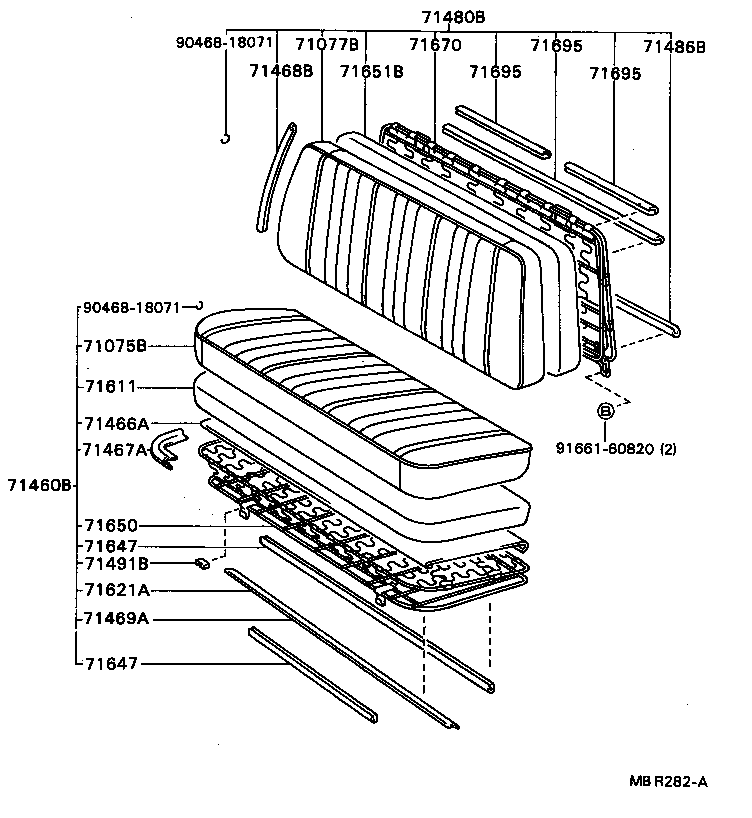 71480B
90468-18071
71077B
71670
71695
71486B
71468B
71651B
71695
71695
90468-18071
71075B
71611
71466A
71467A
71460B
71650
71647
71491B
71621A
71469A
71647
B
91661-60820 (2)
MB R282-A