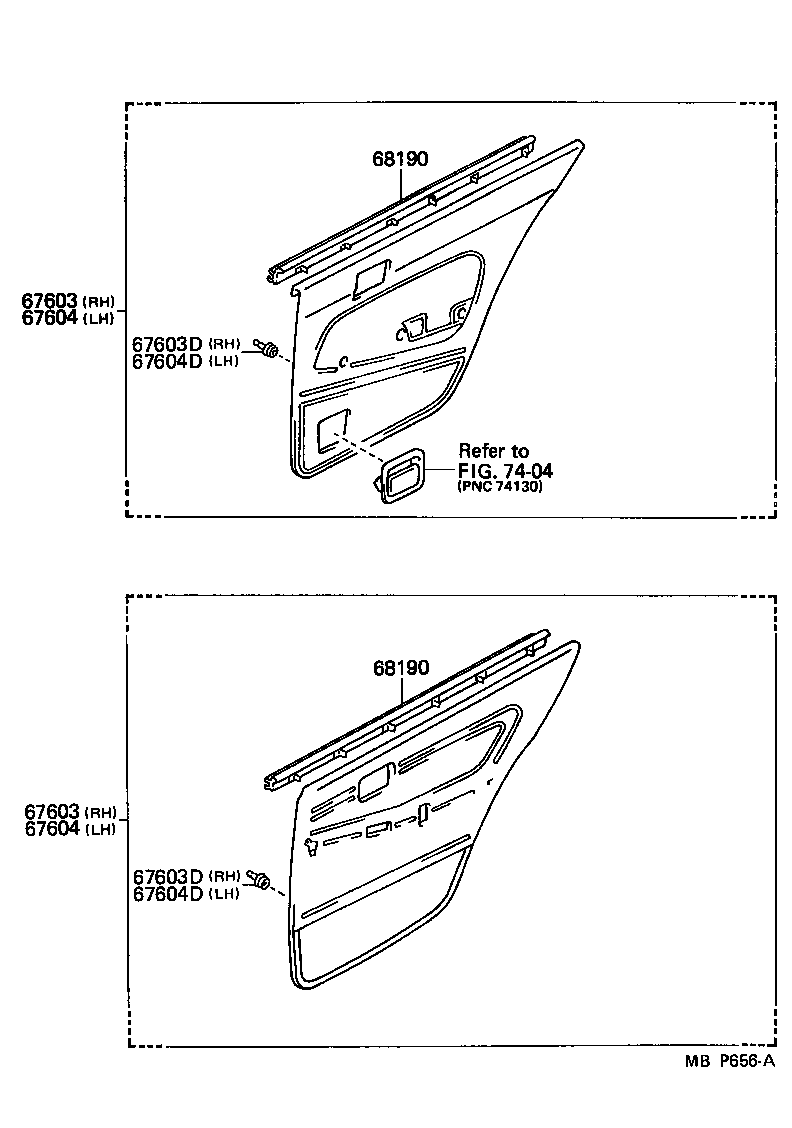 68190

67603 (RH)
67604 (LH)

67603D (RH)
67604D (LH)

Refer to
FIG. 74-04
(PNC 74130)

68190

67603 (RH)
67604 (LH)

67603D (RH)
67604D (LH)

MB P656-A