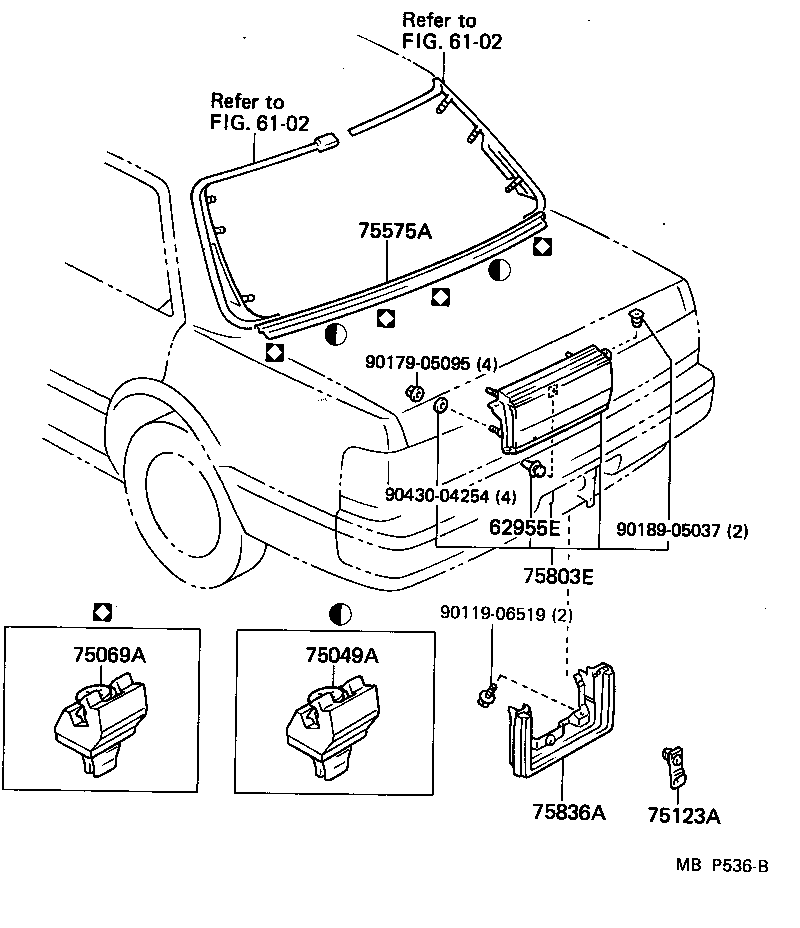 Refer to
FIG. 61-02

Refer to
FIG. 61-02

75575A

90179-05095 (4)

90430-04254 (4)

62955E

90189-05037 (2)

75803E

90119-06519 (2)

75069A

75049A

75836A

75123A

MB P536-B