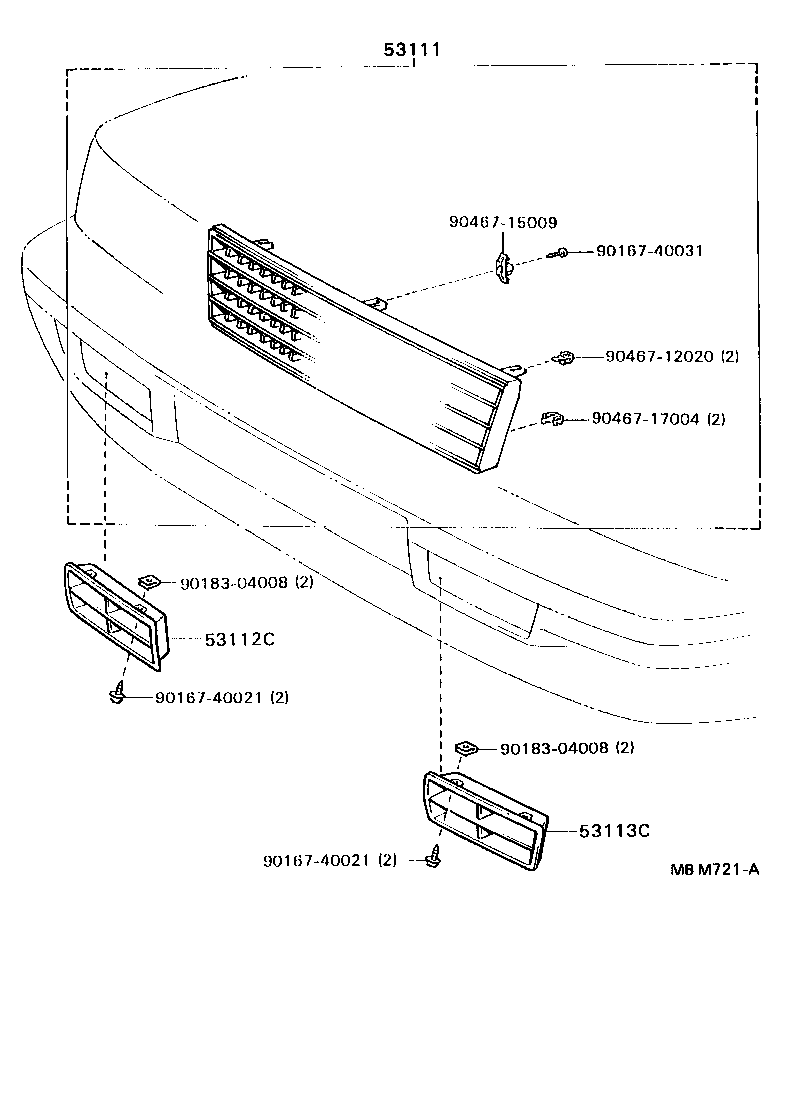 53111

90467-15009

90167-40031

90467-12020 (2)

90467-17004 (2)

90183-04008 (2)

53112C

90167-40021 (2)

90183-04008 (2)

53113C

90167-40021 (2)

M8 M721-A