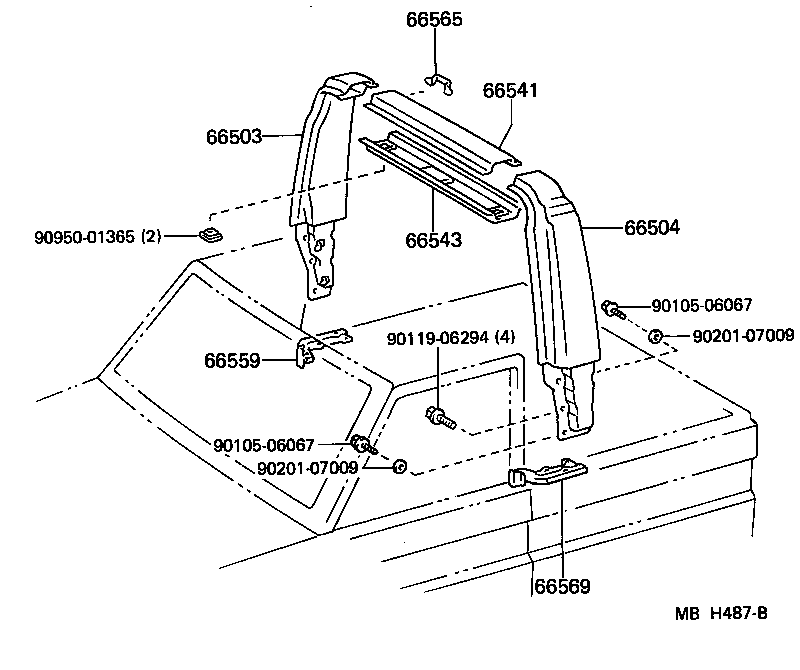 66565
66541
66503
66543
66504
90950-01365 (2)
90105-06067
90201-07009
90119-06294 (4)
66559
90105-06067
90201-07009
66569
MB H487-B