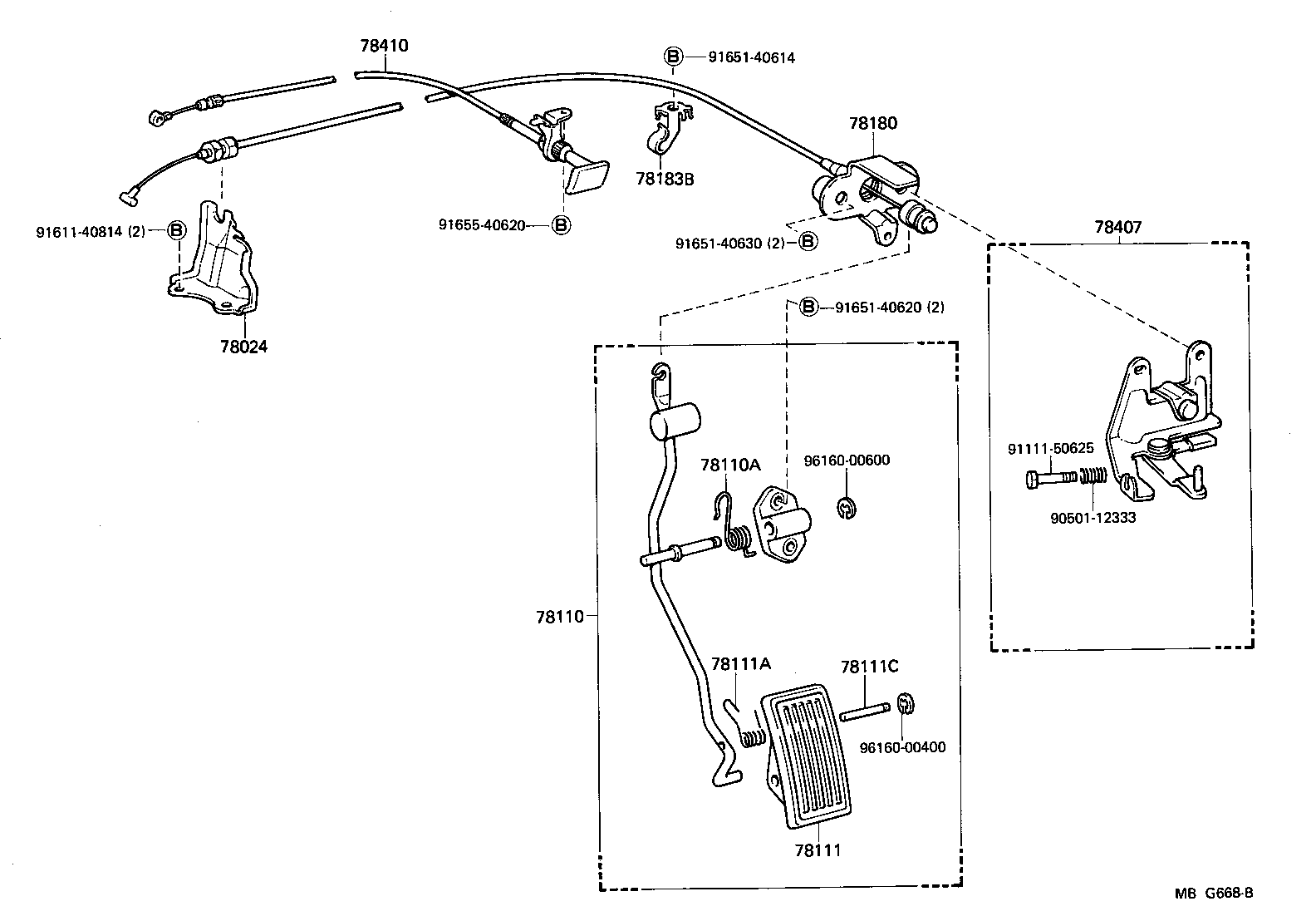 78410

B 91651-40614

78180

78183B

91611-40814 (2) B

91655-40620 B

91651-40630 (2) B

78407

78024

B 91651-40620 (2)

78110A

96160-00600

91111-50625

90501-12333

78110

78111A

78111C

96160-00400

78111

MB G668-B