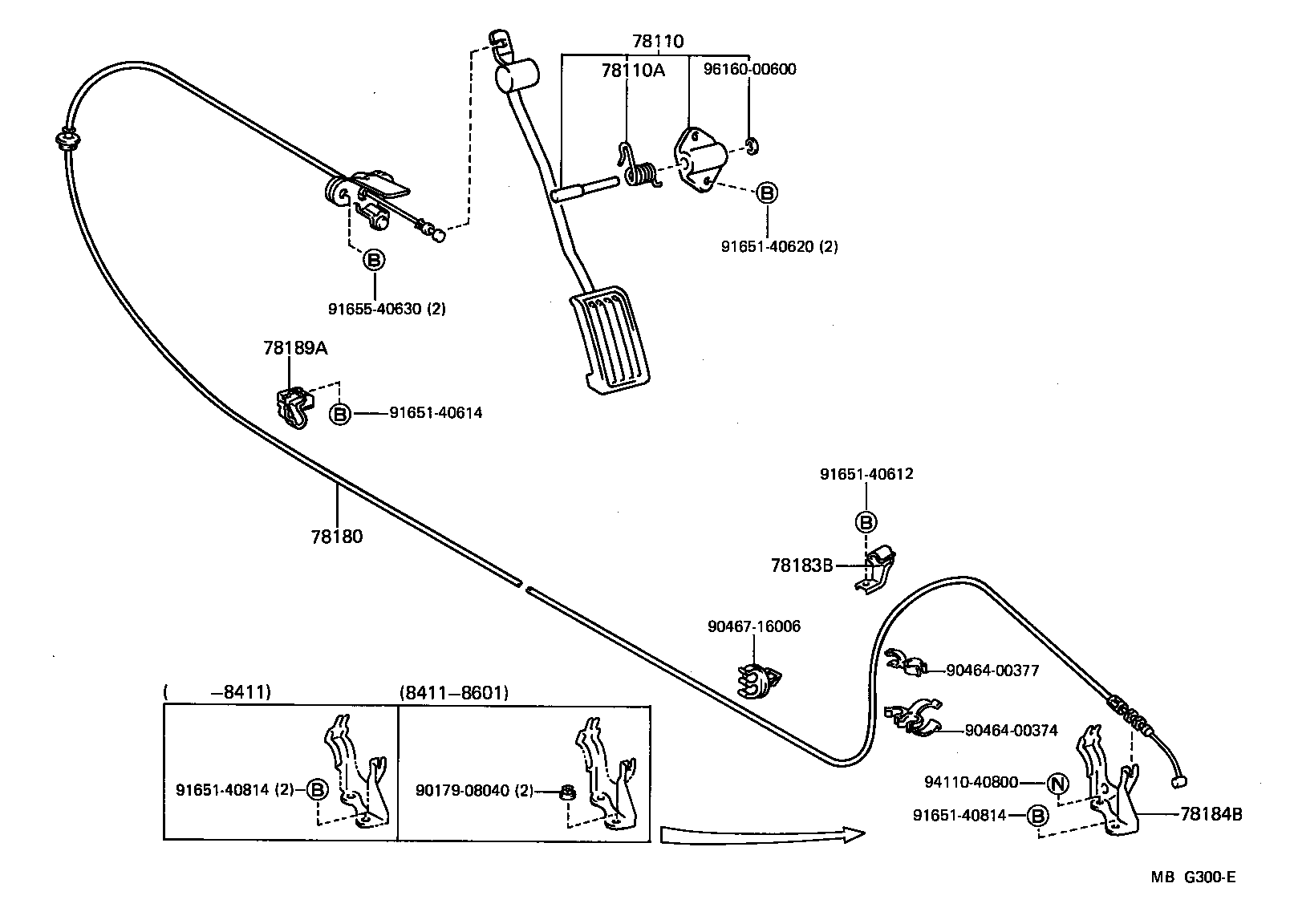 78110
78110A
96160-00600
B
91651-40620 (2)
B
91655-40630 (2)
78189A
B 91651-40614
78180
91651-40612
B
78183B
90467-16006
90464-00377
90464-00374
94110-40800 N
91651-40814 B
78184B
( –8411)
(8411–8601)
91651-40814 (2) B
90179-08040 (2)
MB G300-E