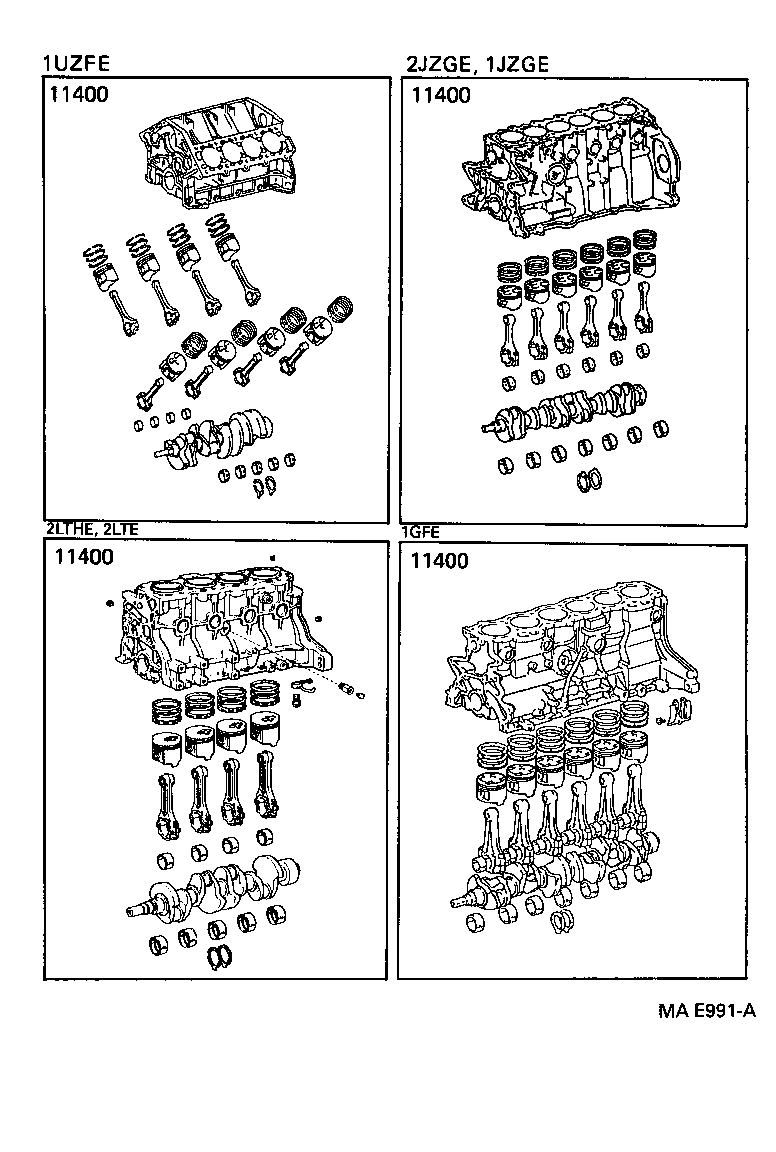 1UZFE

11400

2JZGE, 1JZGE

11400

2LTHE, 2LTE

11400

1GFE

11400

MA E991-A