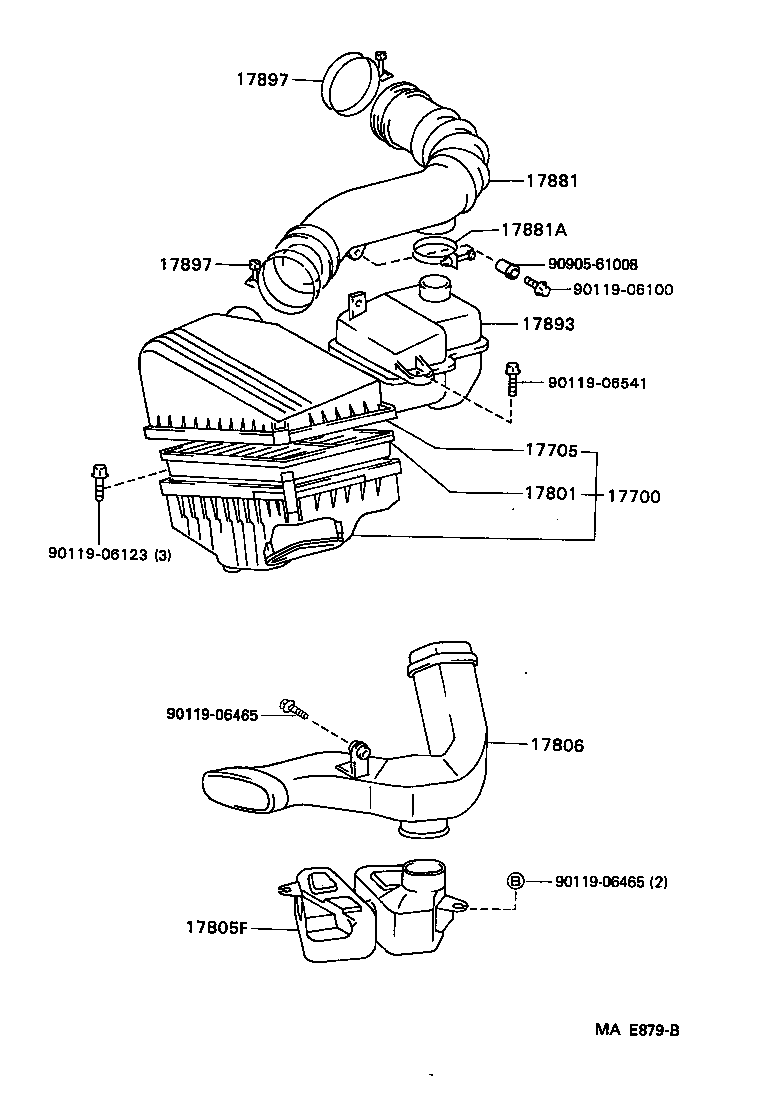 17897
17881
17881A
17897
90905-61008
90119-06100
17893
90119-06541
17705
17801
17700
90119-06123 (3)
90119-06465
17806
B
90119-06465 (2)
17805F
MA E879-B