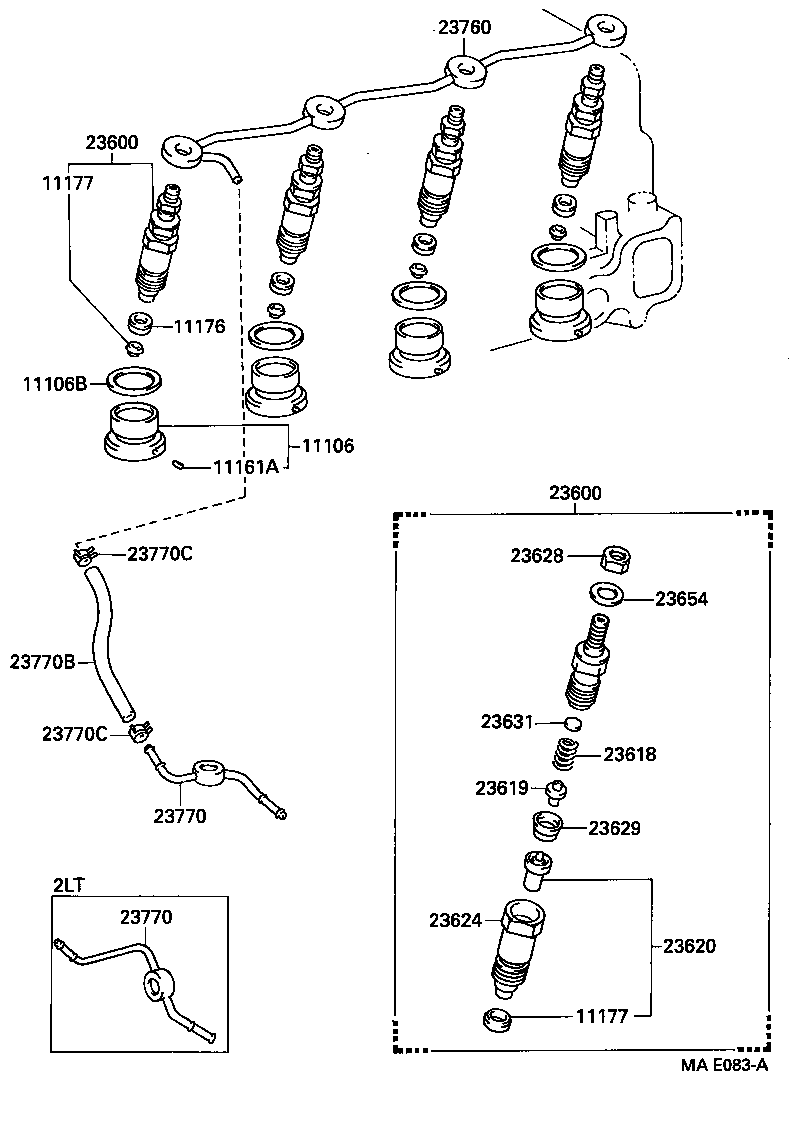 23760

23600

11177

11176

11106B

11106

11161A

23770C

23770B

23770C

23770

2LT

23770

23600

23628

23654

23631

23618

23619

23629

23624

23620

11177

MA E083-A