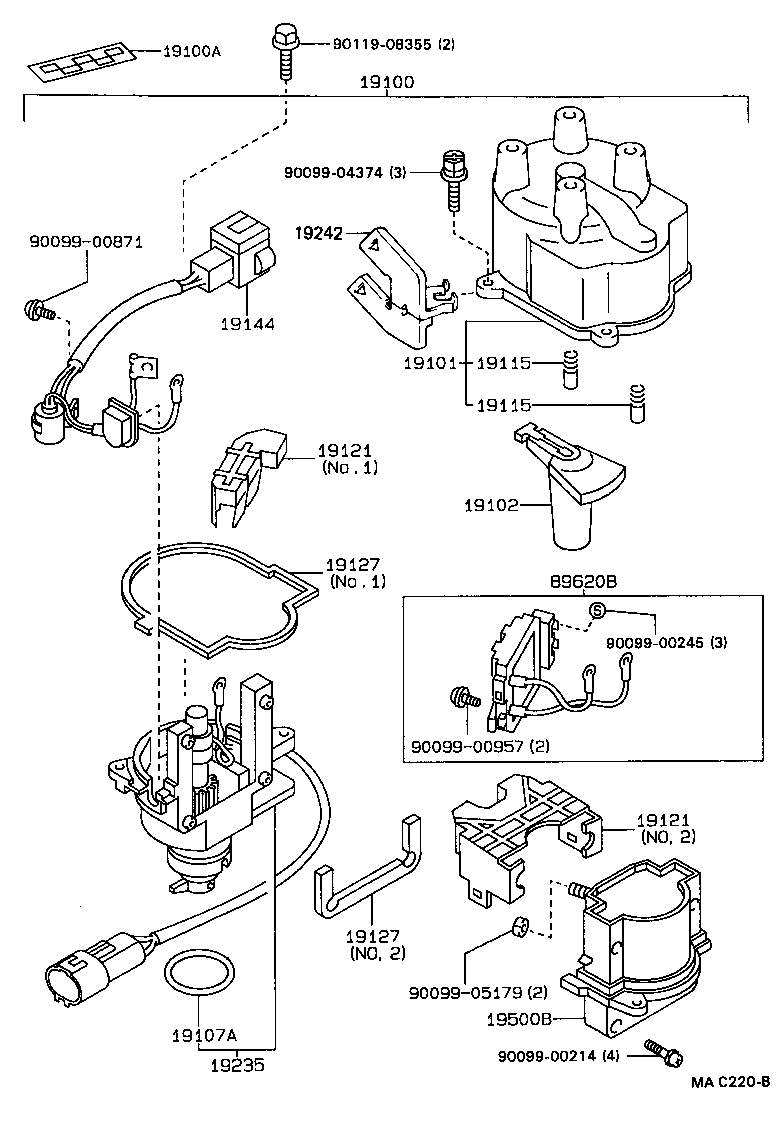 19100A

90119-08355 (2)

19100

90099-04374 (3)

90099-00871

19242

19144

19101

19115

19115

19121
(No. 1)

19102

19127
(No. 1)

89620B

S

90099-00245 (3)

90099-00957 (2)

19121
(NO, 2)

19127
(NO, 2)

90099-05179 (2)

19500B

19107A

19235

90099-00214 (4)

MA C220-B