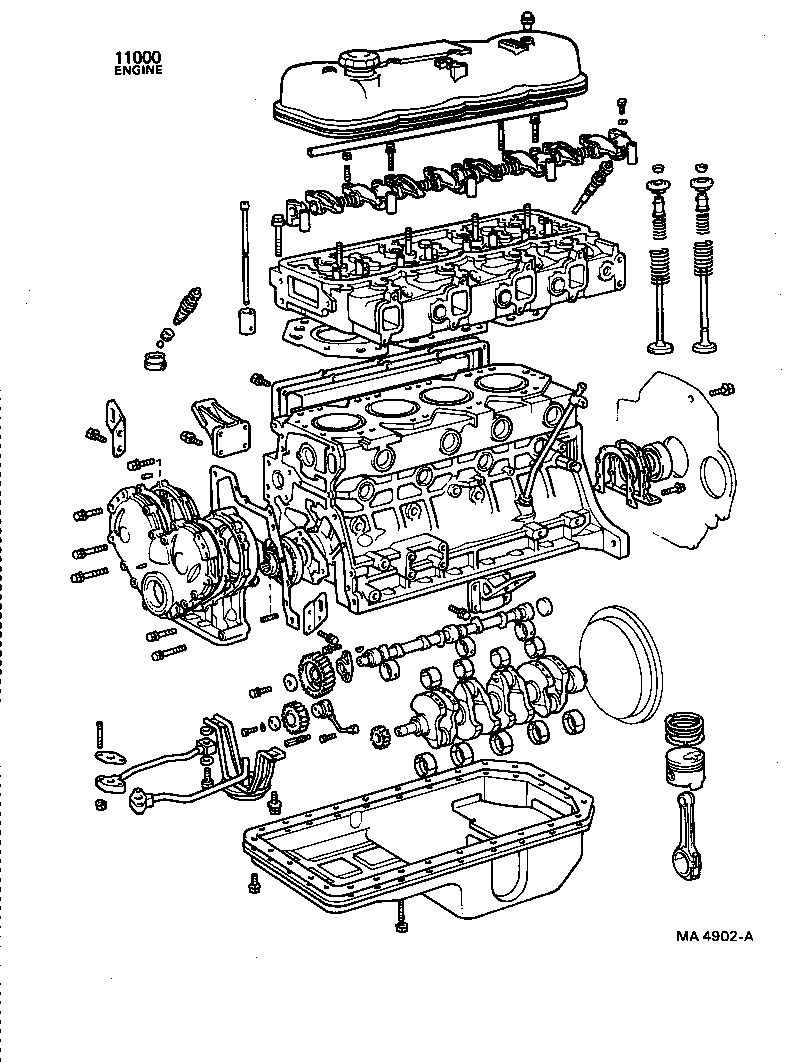 11000
ENGINE

MA 4902-A