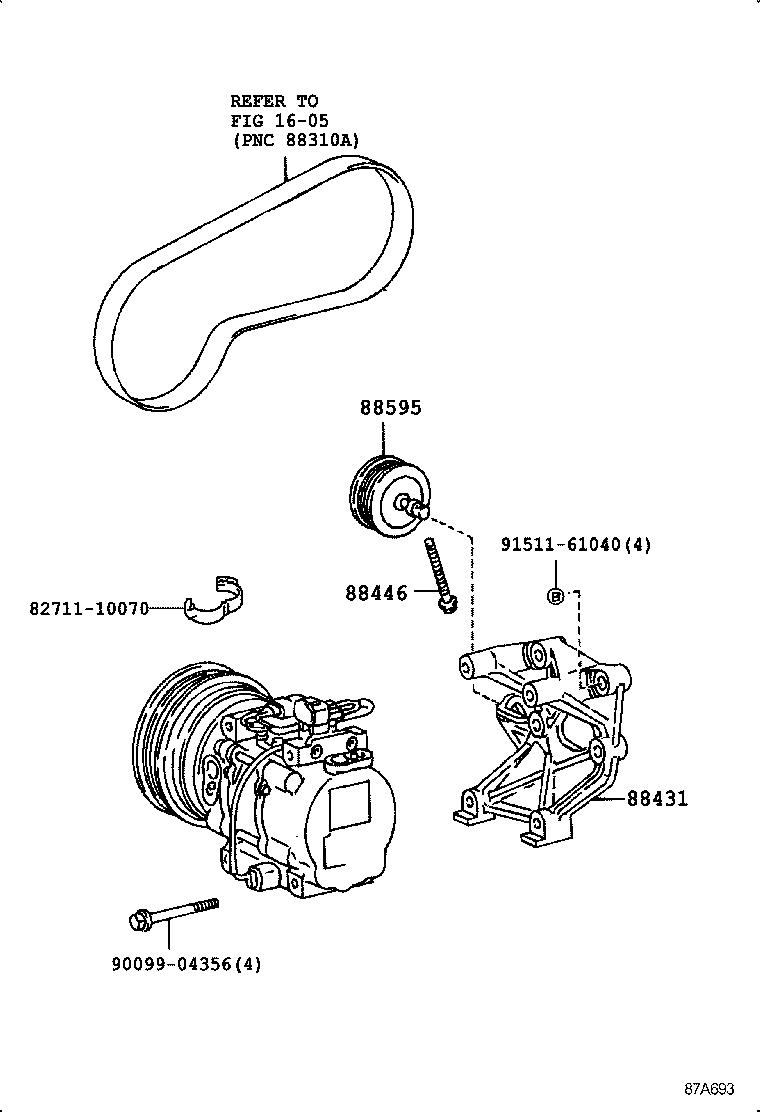 REFER TO
FIG 16-05
(PNC 88310A)

88595

91511-61040(4)

88446

82711-10070

88431

90099-04356(4)

87A693