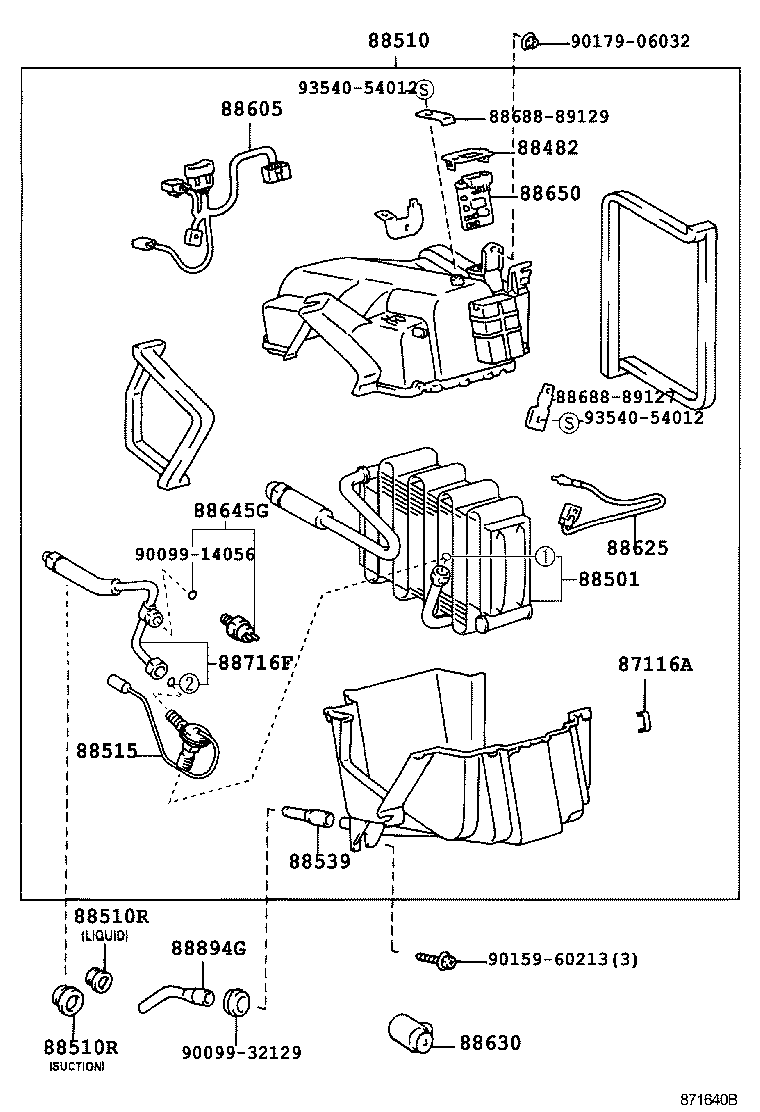 88510
90179-06032
93540-54012
S
88688-89129
88605
88482
88650
88688-89127
S
93540-54012
88645G
90099-14056
88625
1
88501
88716F
2
87116A
88515
88539
88510R
(LIQUID)
88894G
90159-60213(3)
88510R
(SUCTION)
90099-32129
88630
871640B